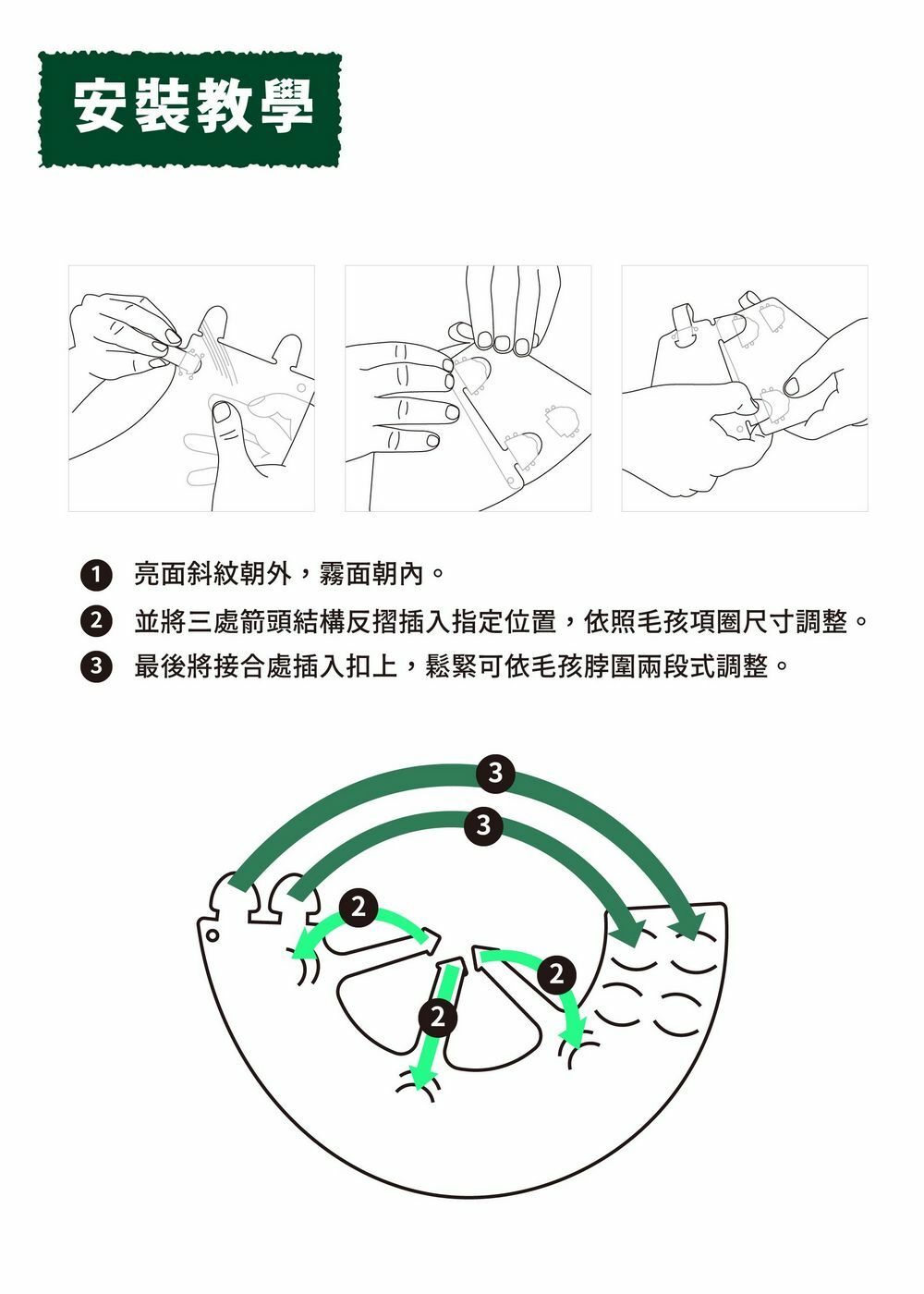 安裝教學

1 亮面斜紋朝外，霧面朝內。

2 並將三處箭頭結構反摺插入指定位置，依照毛孩項圈尺寸調整。

3 最後將接合處插入扣上，鬆緊可依毛孩脖圍兩段式調整。

3
3
2
2
2