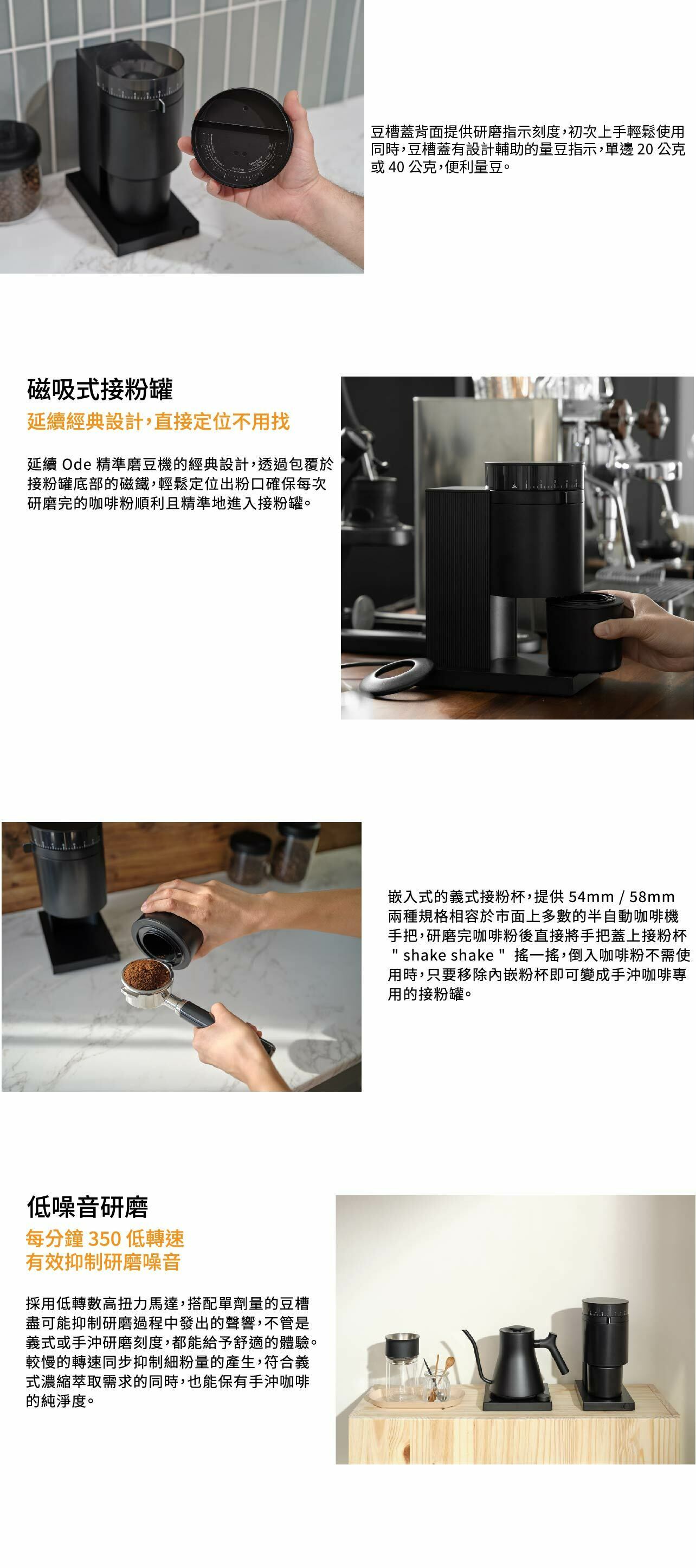 豆槽蓋背面提供研磨指示刻度，初次上手輕鬆使用同時，豆槽蓋有設計輔助的量豆指示，單邊 20 公克或 40 公克，便利量豆。

磁吸式接粉罐

延續經典設計，直接定位不用找

延續 Ode 精準磨豆機的經典設計，透過包覆於接粉罐底部的磁鐵，輕鬆定位出粉口確保每次研磨完的咖啡粉順利且精準地進入接粉罐。

嵌入式的義式接粉杯，提供 54mm / 58mm 兩種規格相容於市面上多數的半自動咖啡機手把，研磨完咖啡粉後直接將手把蓋上接粉杯 " shake shake " 搖一搖，倒入咖啡粉不需使用時，只要移除內嵌粉杯即可變成手沖咖啡專用的接粉罐。

低噪音研磨

每分鐘 350 低轉速
有效抑制研磨噪音

採用低轉數高扭力馬達，搭配單劑量的豆槽盡可能抑制研磨過程中發出的聲響，不管是義式或手沖研磨刻度，都能給予舒適的體驗。較慢的轉速同步抑制細粉量的產生，符合義式濃縮萃取需求的同時，也能保有手沖咖啡的純淨度。