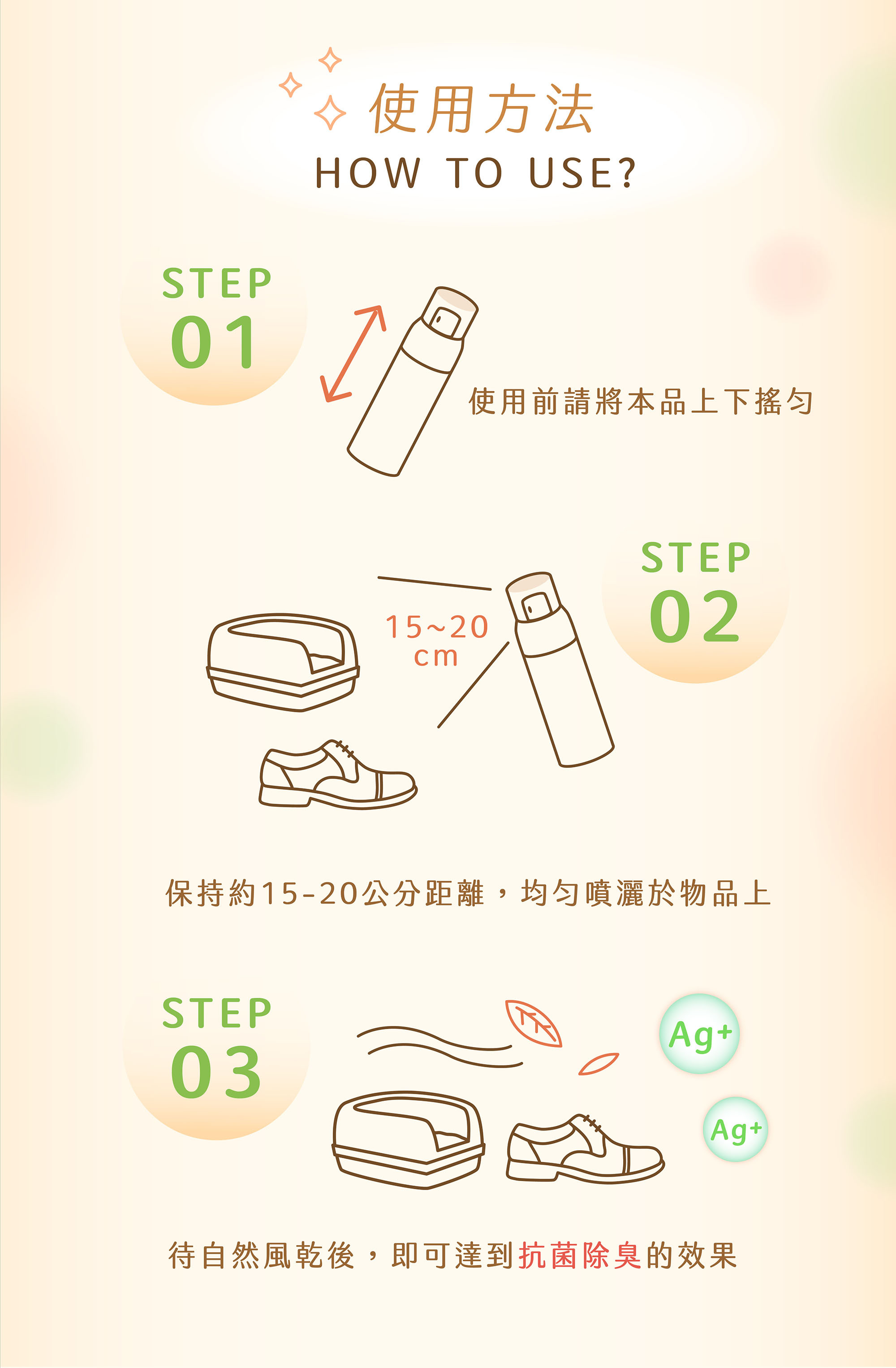 使用方法
HOW TO USE?

STEP
01

使用前請將本品上下搖勻

STEP
02

15~20
cm

保持約15-20公分距離，均勻噴灑於物品上

STEP
03

Ag+

Ag+

待自然風乾後，即可達到抗菌除臭的效果