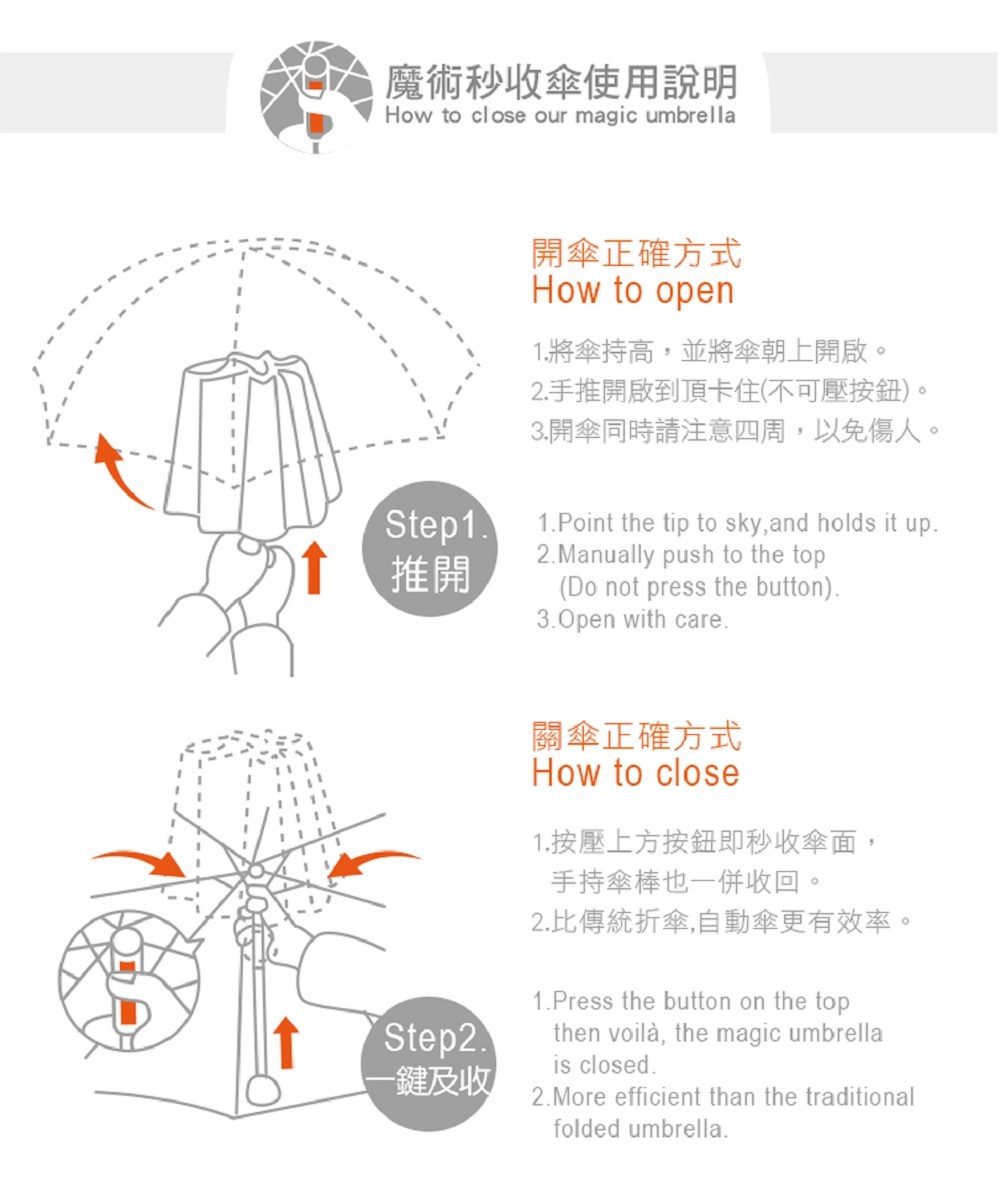 魔術秒收傘使用說明
How to close our magic umbrella

開傘正確方式
How to open

1.將傘持高，並將傘朝上開啟。
2.手推開啟到頂卡住(不可壓按鈕)。
3.開傘同時請注意四周，以免傷人。

Step1.
推開

1.Point the tip to sky,and holds it up.
2.Manually push to the top (Do not press the button).
3.Open with care.

關傘正確方式
How to close

1.按壓上方按鈕即秒收傘面，手持傘棒也一併收回。
2.比傳統折傘,自動傘更有效率。

Step2.
一鍵及收

1.Press the button on the top then voilà, the magic umbrella is closed.
2.More efficient than the traditional folded umbrella.