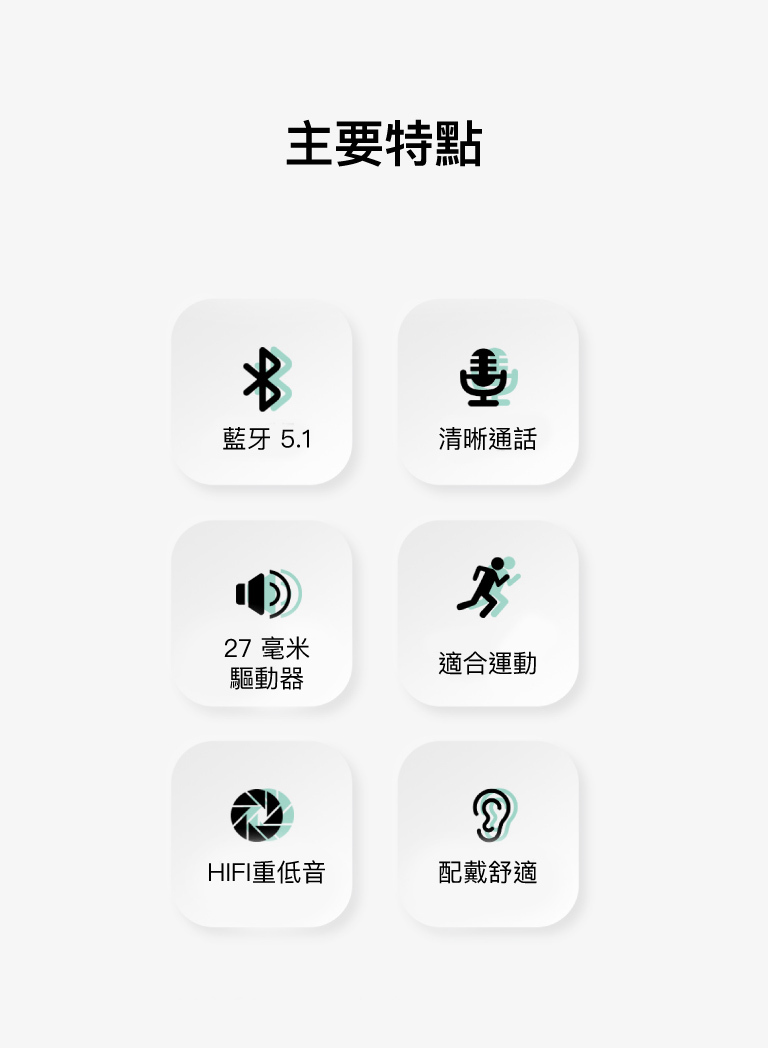 主要特點

藍牙 5.1

清晰通話

27 毫米
驅動器

適合運動

HIFI重低音

配戴舒適