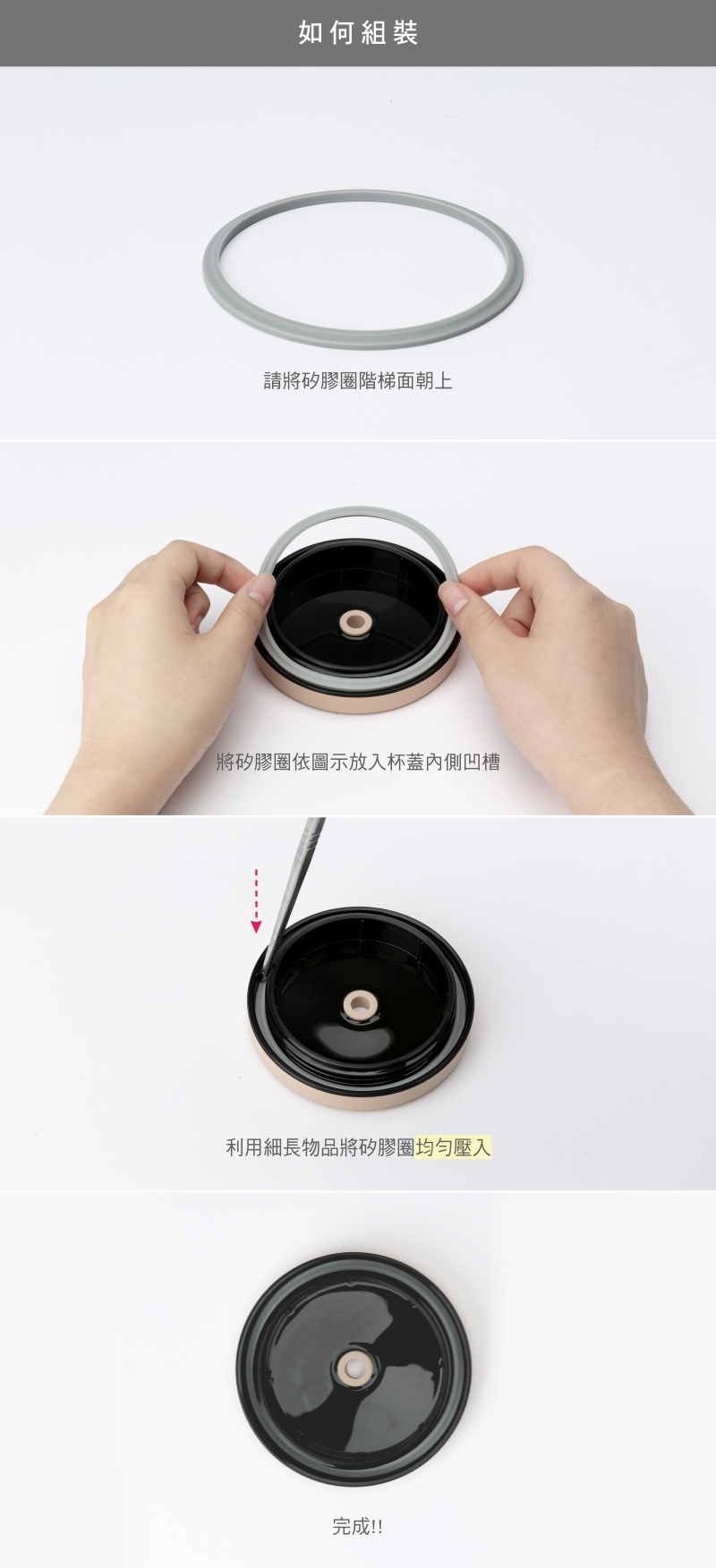 如何組裝

請將矽膠圈階梯面朝上

將矽膠圈依圖示放入杯蓋內側凹槽

利用細長物品將矽膠圈均勻壓入

完成!!