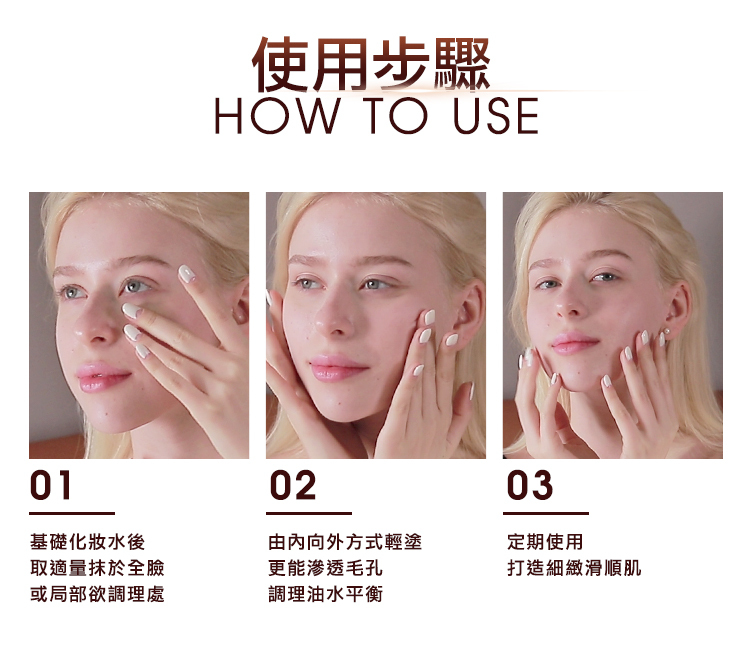 使用步驟
HOW TO USE

01

基礎化妝水後
取適量抹於全臉
或局部欲調理處

02

由內向外方式輕塗
更能滲透毛孔
調理油水平衡

03

定期使用
打造細緻滑順肌