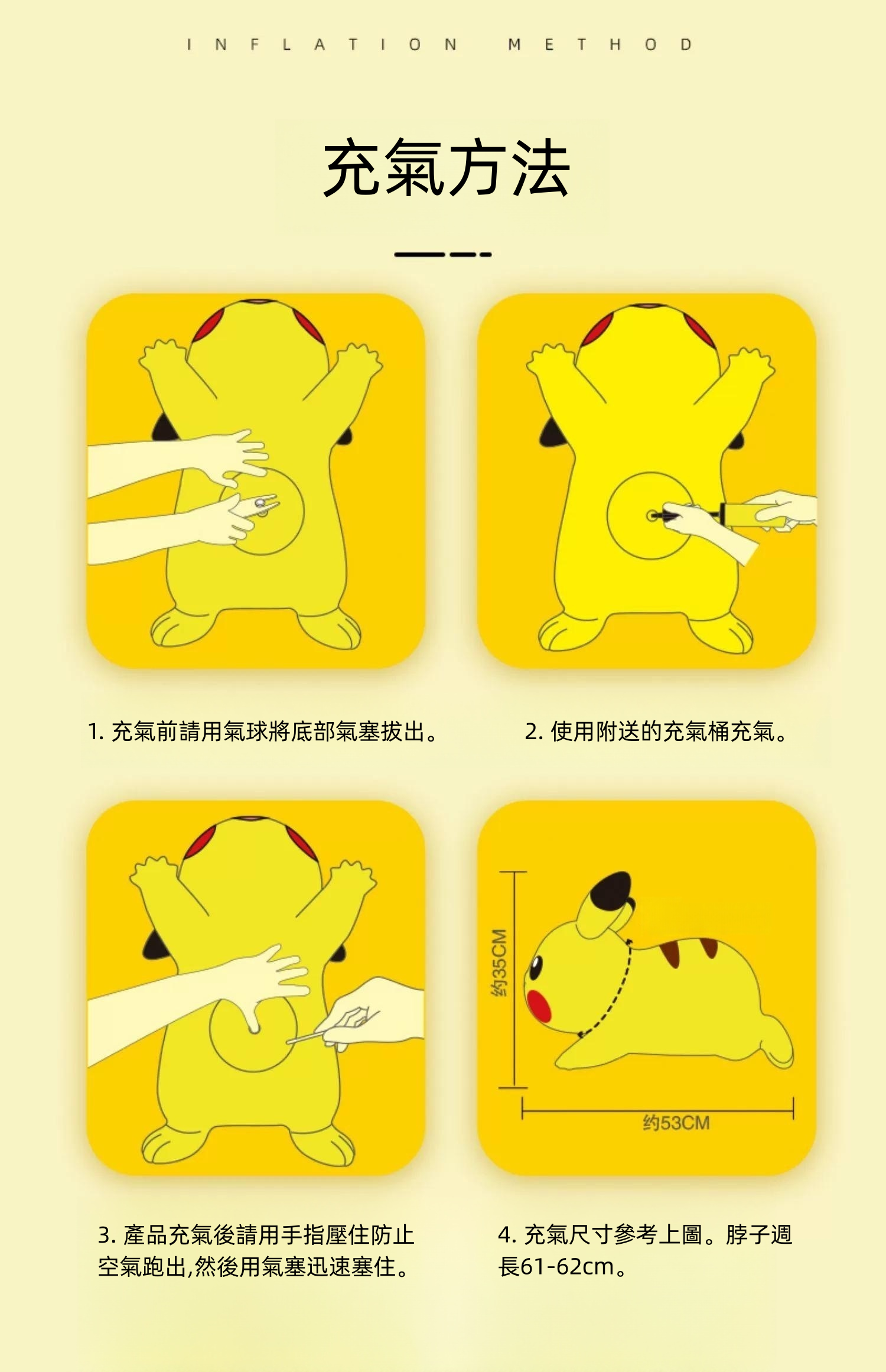 INFLATION METHOD

充氣方法

1. 充氣前請用氣球將底部氣塞拔出。

2. 使用附送的充氣桶充氣。

约35CM

约53CM

3. 產品充氣後請用手指壓住防止空氣跑出,然後用氣塞迅速塞住。

4. 充氣尺寸參考上圖。脖子週長61-62cm。