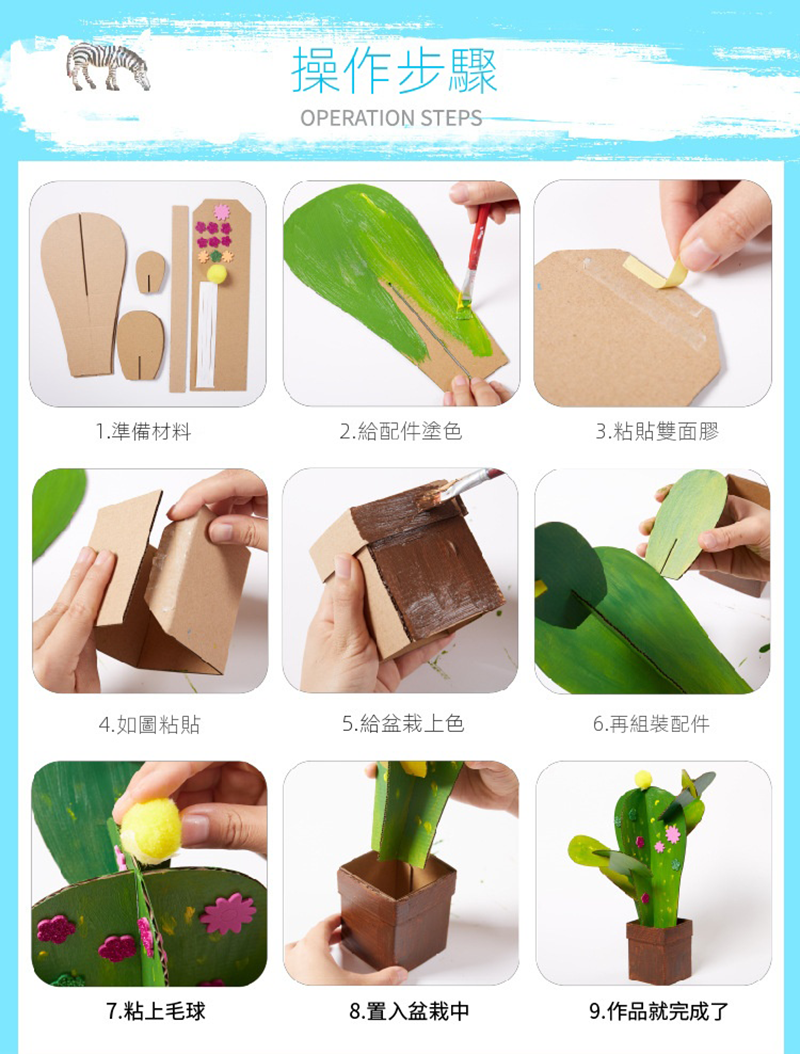 操作步驟
OPERATION STEPS

1.準備材料

2.給配件塗色

3.粘貼雙面膠

4.如圖粘貼

5.給盆栽上色

6.再組裝配件

7.粘上毛球

8.置入盆栽中

9.作品就完成了