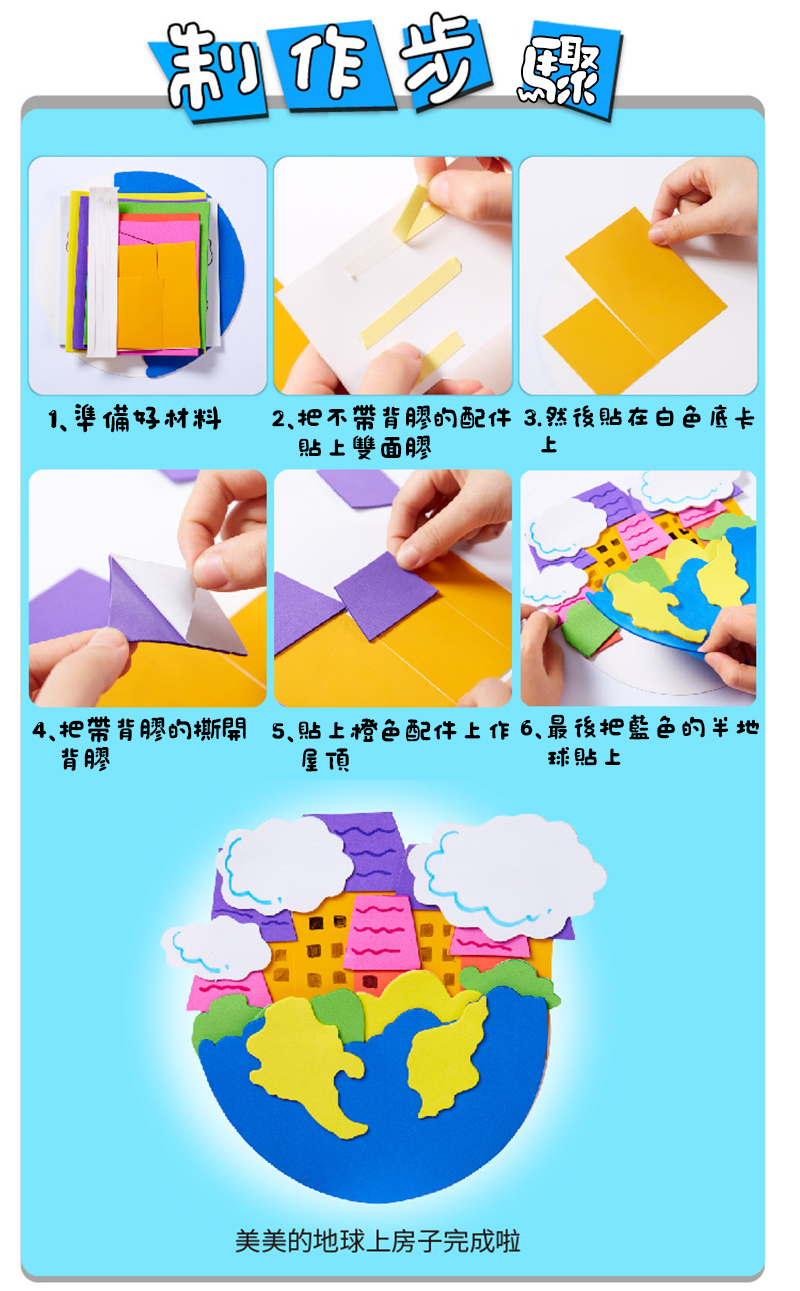 制作步驟

1、準備好材料

2、把不帶背膠的配件貼上雙面膠

3.然後貼在白色底卡上

4、把帶背膠的撕開背膠

5、貼上橙色配件上作屋頂

6、最後把藍色的半地球貼上

美美的地球上房子完成啦