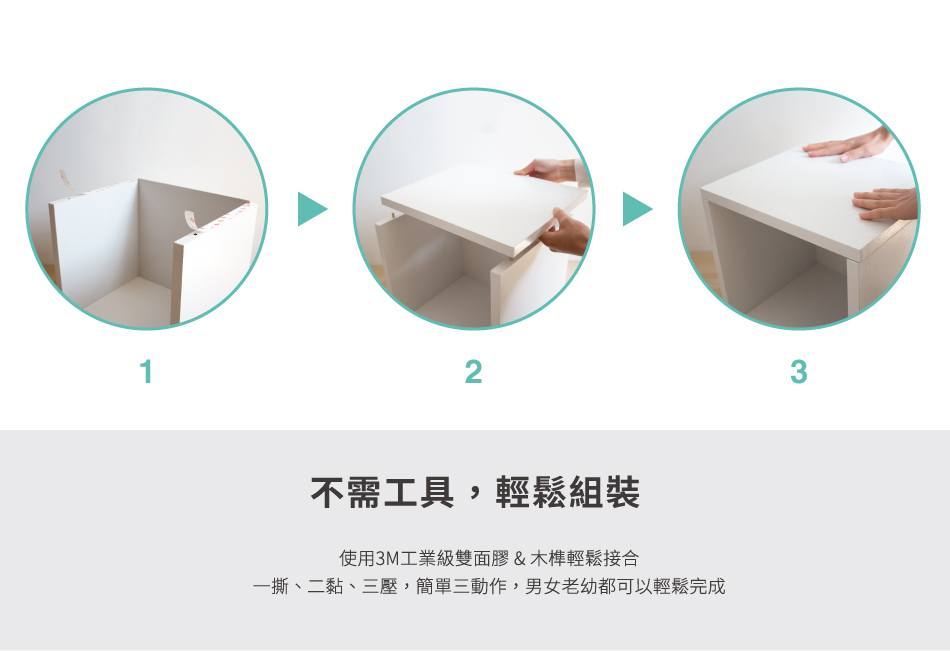 1

2

3

不需工具，輕鬆組裝

使用3M工業級雙面膠 & 木榫輕鬆接合
一撕、二黏、三壓，簡單三動作，男女老幼都可以輕鬆完成