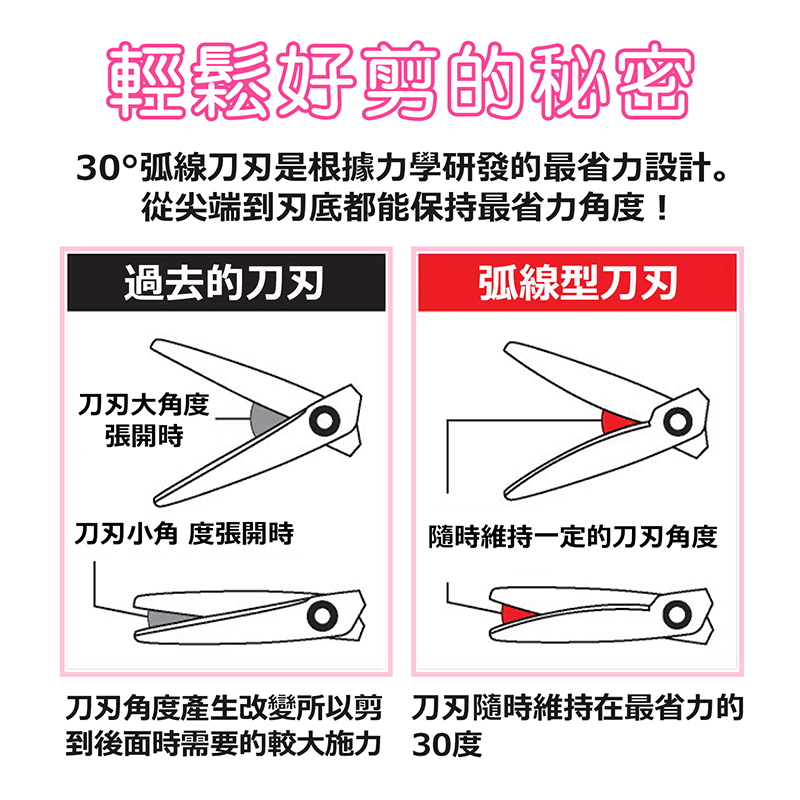 輕鬆好剪的秘密

30°弧線刀刃是根據力學研發的最省力設計。
從尖端到刃底都能保持最省力角度！

過去的刀刃

刀刃大角度張開時

刀刃小角 度張開時

刀刃角度產生改變所以剪到後面時需要的較大施力

弧線型刀刃

隨時維持一定的刀刃角度

刀刃隨時維持在最省力的30度