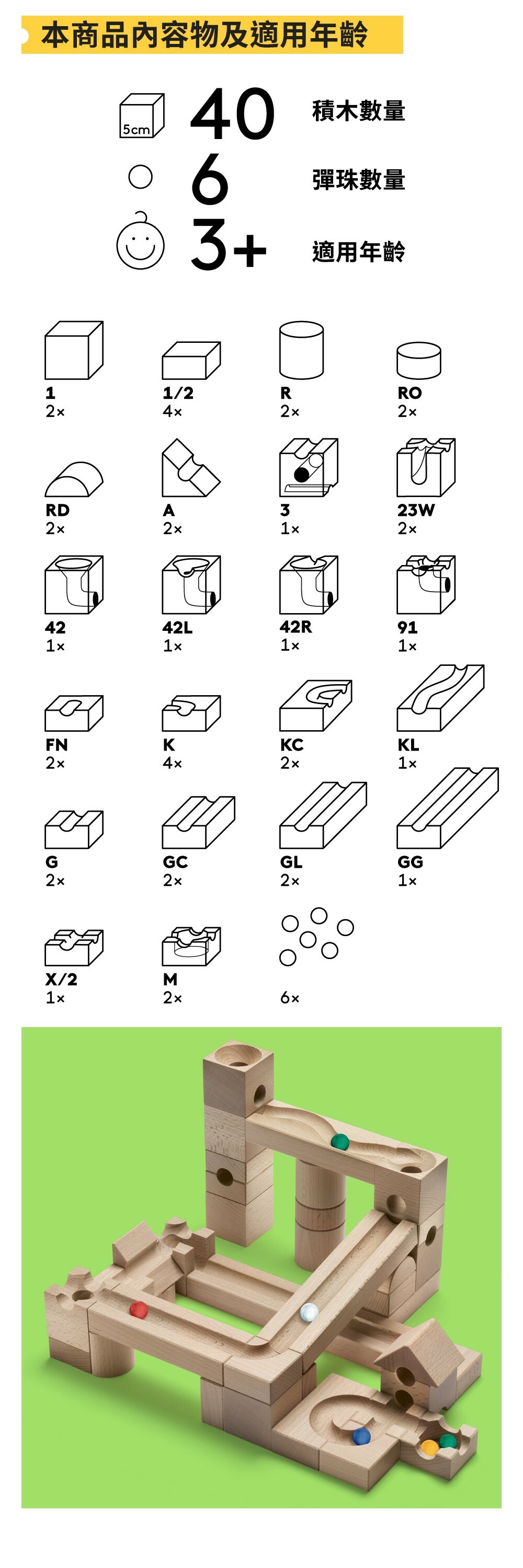 本商品內容物及適用年齡

5cm 40 積木數量
6 彈珠數量
3+ 適用年齡

1
2×

1/2
4×

R
2×

RO
2×

RD
2×

A
2×

3
1×

23W
2×

42
1×

42L
1×

42R
1×

91
1×

FN
2×

K
4×

KC
2×

KL
1×

G
2×

GC
2×

GL
2×

GG
1×

X/2
1×

M
2×

6×