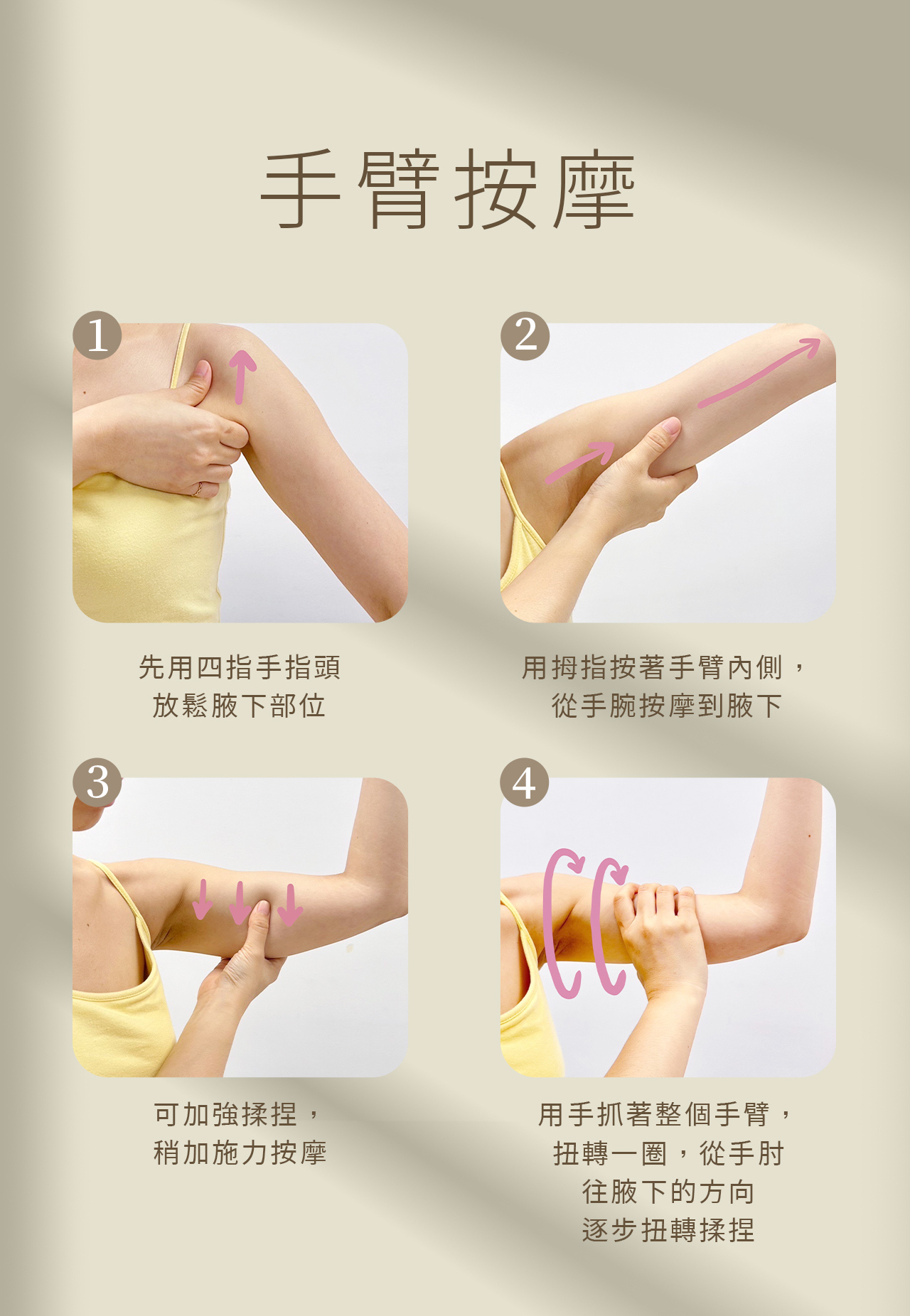 手臂按摩

1

先用四指手指頭
放鬆腋下部位

2

用拇指按著手臂內側，
從手腕按摩到腋下

3

可加強揉捏，
稍加施力按摩

4

用手抓著整個手臂，
扭轉一圈，從手肘
往腋下的方向
逐步扭轉揉捏