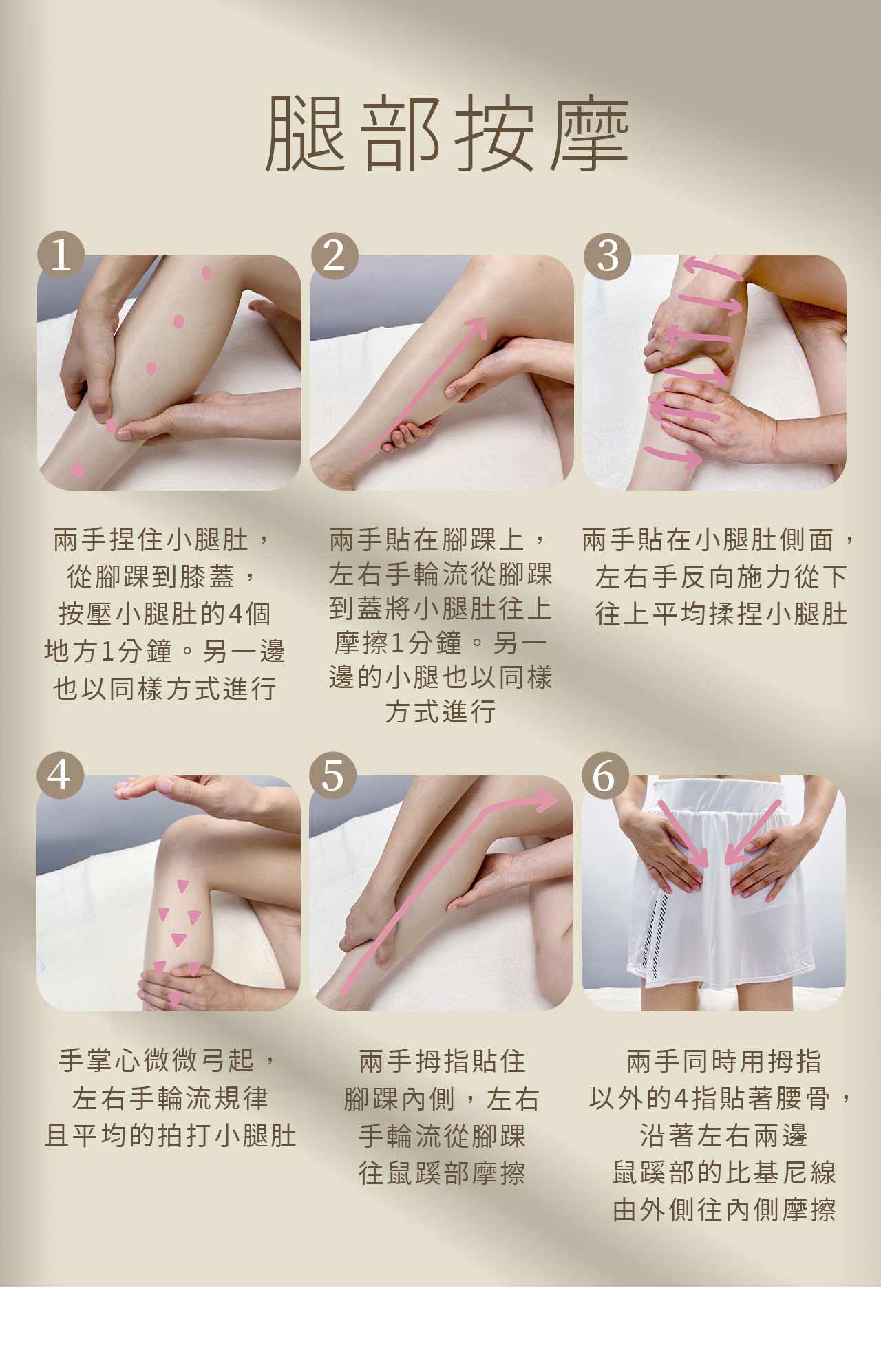 腿部按摩

1

兩手捏住小腿肚，從腳踝到膝蓋，按壓小腿肚的4個地方1分鐘。另一邊也以同樣方式進行

2

兩手貼在腳踝上，左右手輪流從腳踝到蓋將小腿肚往上摩擦1分鐘。另一邊的小腿也以同樣方式進行

3

兩手貼在小腿肚側面，左右手反向施力從下往上平均揉捏小腿肚

4

手掌心微微弓起，左右手輪流規律且平均的拍打小腿肚

5

兩手拇指貼住腳踝內側，左右手輪流從腳踝往鼠蹊部摩擦

6

兩手同時用拇指以外的4指貼著腰骨，沿著左右兩邊鼠蹊部的比基尼線由外側往內側摩擦