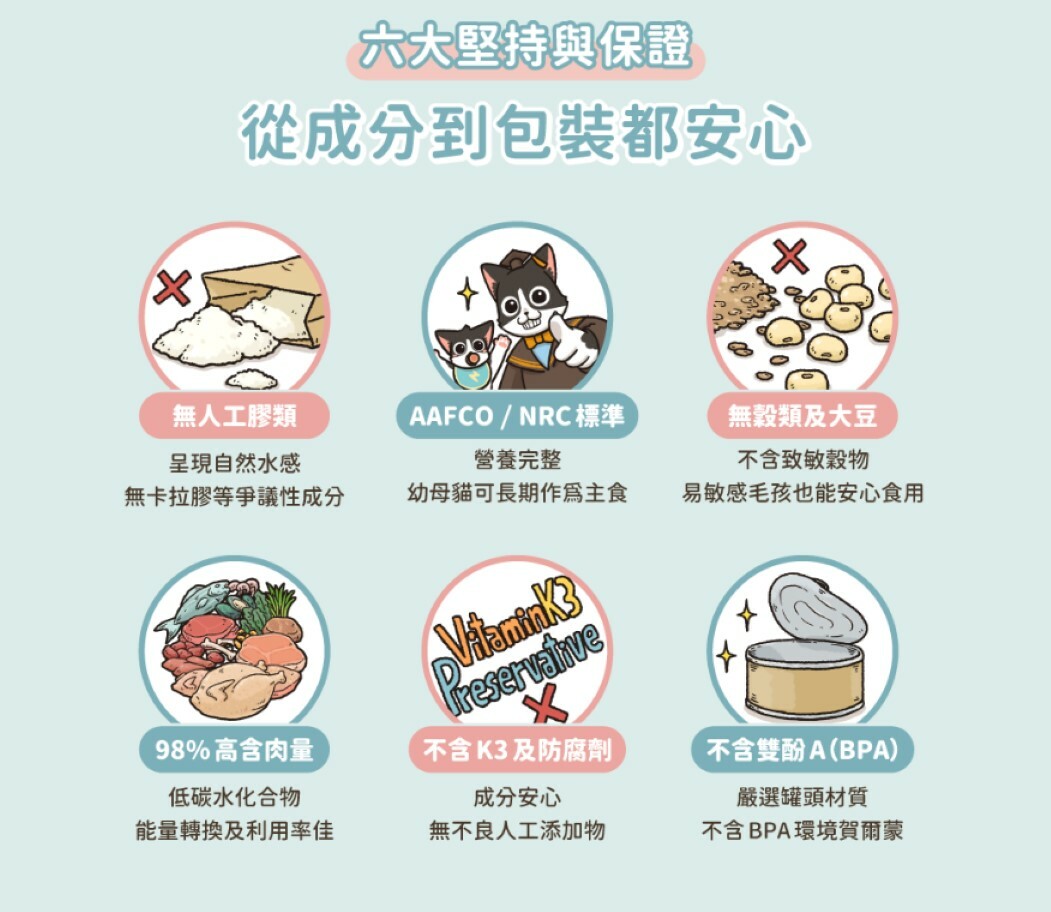 六大堅持與保證

從成分到包裝都安心

無人工膠類

呈現自然水感
無卡拉膠等爭議性成分

AAFCO / NRC 標準

營養完整
幼母貓可長期作爲主食

無穀類及大豆

不含致敏穀物
易敏感毛孩也能安心食用

98% 高含肉量

低碳水化合物
能量轉換及利用率佳

VitaminK3
Preservative

不含 K3 及防腐劑

成分安心
無不良人工添加物

不含雙酚 A (BPA)

嚴選罐頭材質
不含 BPA 環境賀爾蒙