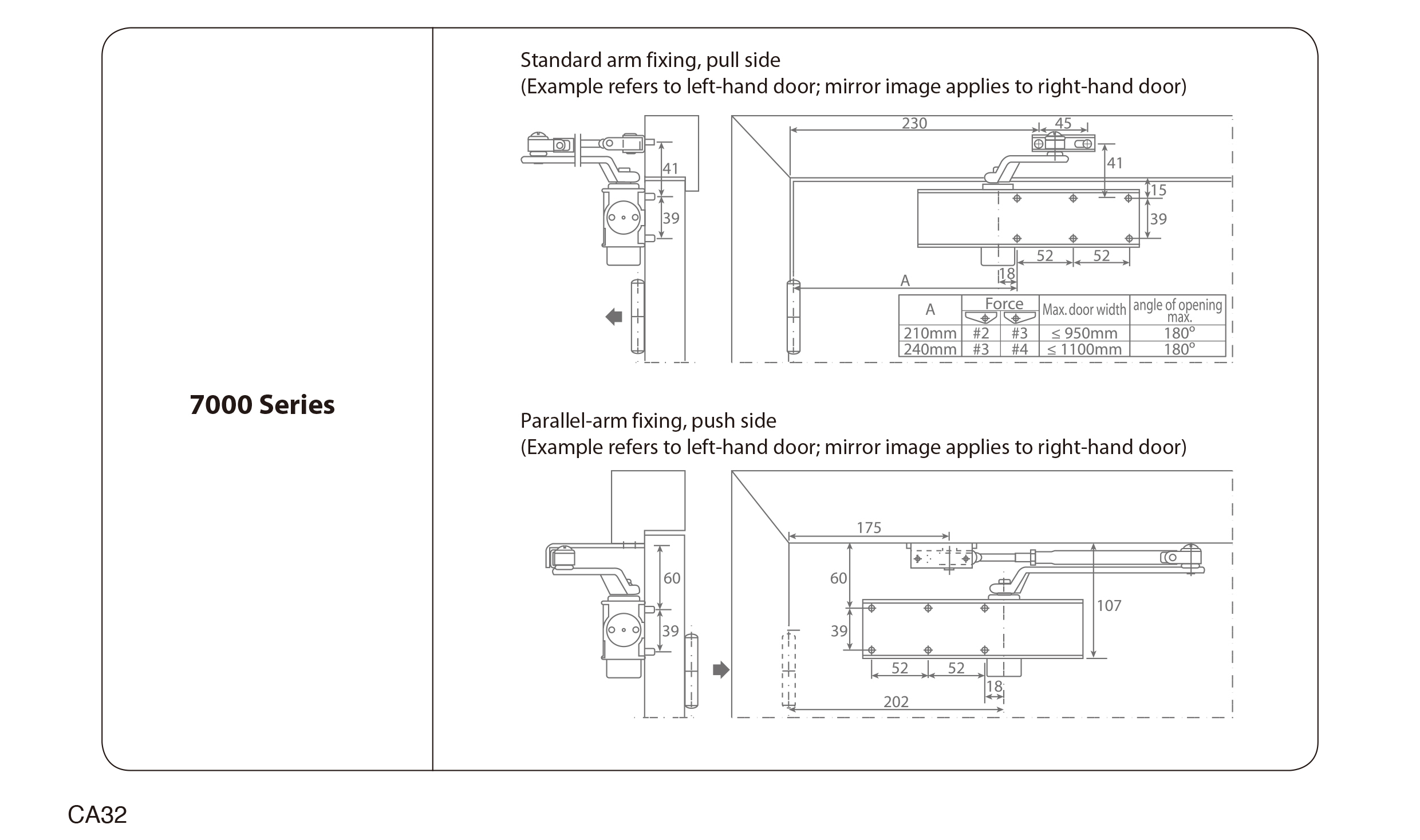 7000 Series

Standard arm fixing, pull side
(Example refers to left-hand door; mirror image applies to right-hand door)

41
39

230
45
41
15
39
52
52
18
A

| A | Force | | Max. door width | angle of opening max. |
|---|---|---|---|---|
| 210mm | #2 | #3 | ≤ 950mm | 180° |
| 240mm | #3 | #4 | ≤ 1100mm | 180° |

Parallel-arm fixing, push side
(Example refers to left-hand door; mirror image applies to right-hand door)

60
39

175
60
39
107
52
52
18
202

CA32