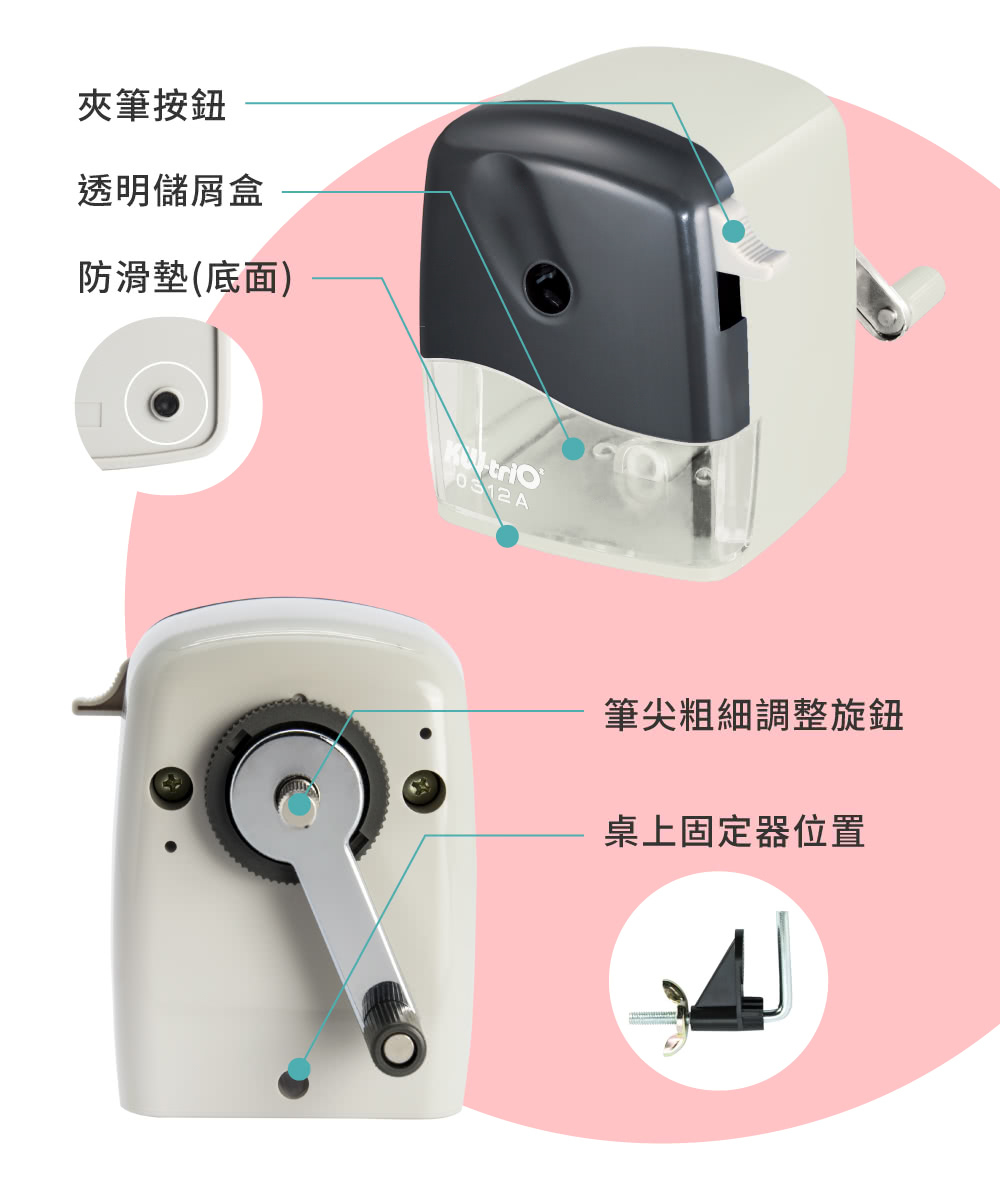 夾筆按鈕

透明儲屑盒

防滑墊(底面)

KW-triO
0312A

筆尖粗細調整旋鈕

桌上固定器位置