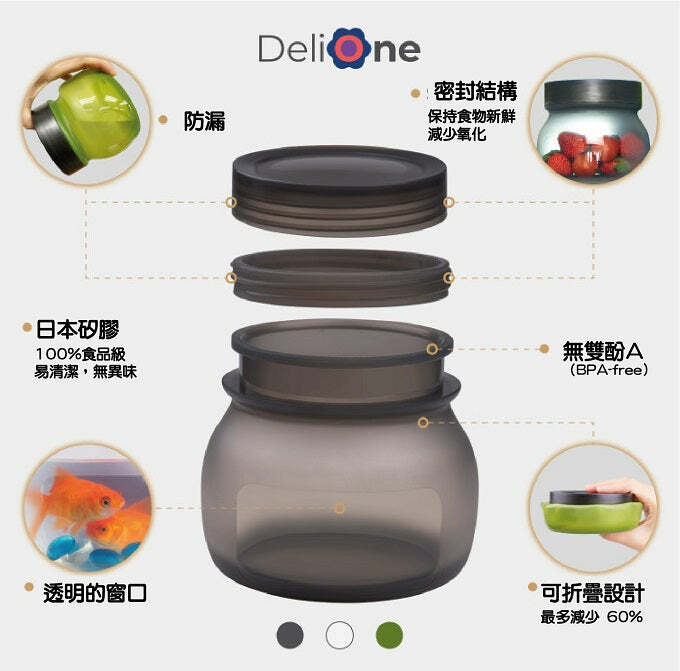 DeliOne

防漏

密封結構
保持食物新鮮
減少氧化

日本矽膠
100%食品級
易清潔，無異味

無雙酚A
(BPA-free)

透明的窗口

可折疊設計
最多減少 60%