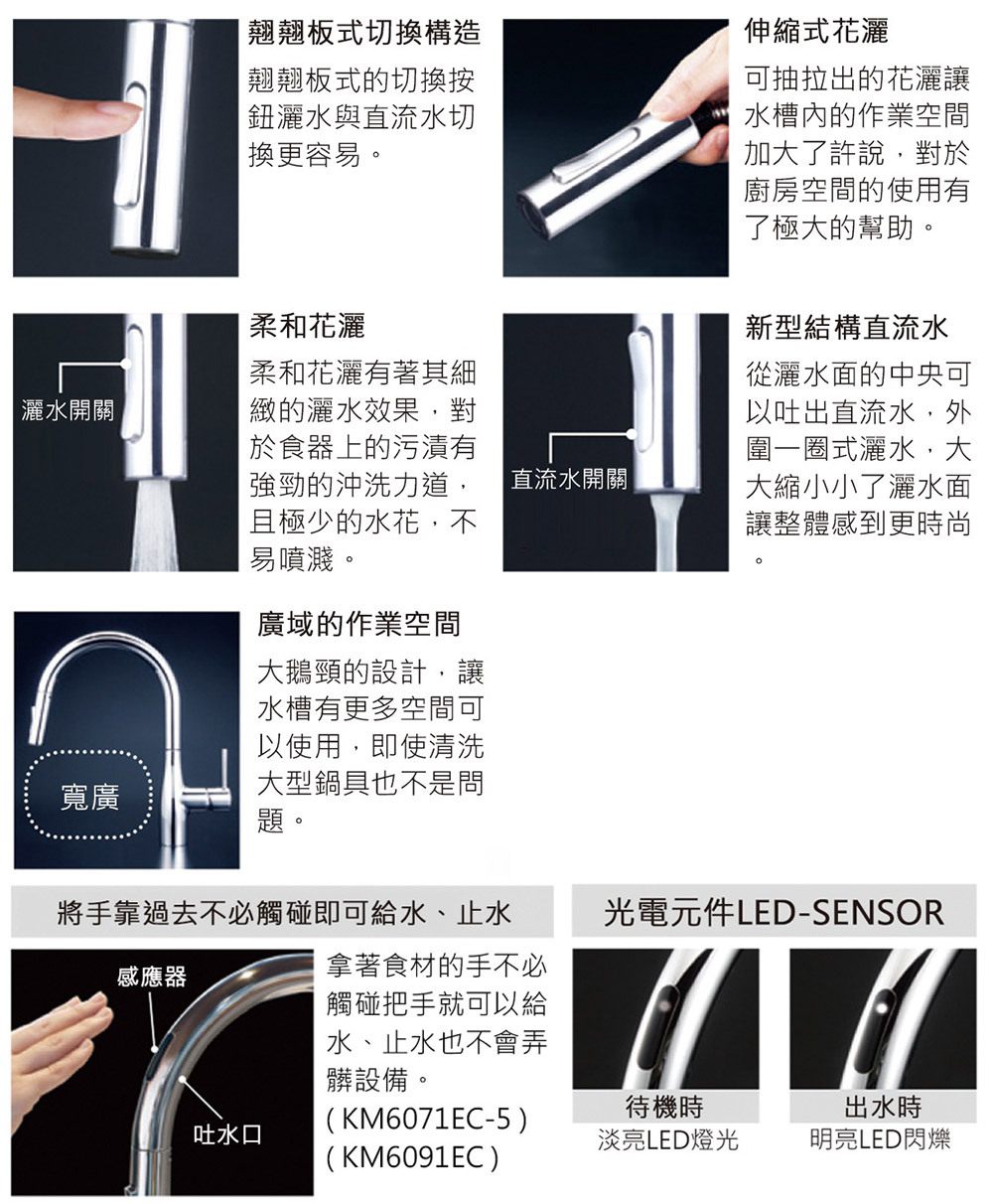 翹翹板式切換構造

翹翹板式的切換按鈕灑水與直流水切換更容易。

伸縮式花灑

可抽拉出的花灑讓水槽內的作業空間加大了許說，對於廚房空間的使用有了極大的幫助。

灑水開關

柔和花灑

柔和花灑有著其細緻的灑水效果，對於食器上的污漬有強勁的沖洗力道，且極少的水花，不易噴濺。

直流水開關

新型結構直流水

從灑水面的中央可以吐出直流水，外圍一圈式灑水，大大縮小小了灑水面讓整體感到更時尚。

寬廣

廣域的作業空間

大鵝頸的設計，讓水槽有更多空間可以使用，即使清洗大型鍋具也不是問題。

將手靠過去不必觸碰即可給水、止水

感應器

吐水口

拿著食材的手不必觸碰把手就可以給水、止水也不會弄髒設備。
( KM6071EC-5 )
( KM6091EC )

光電元件LED-SENSOR

待機時
淡亮LED燈光

出水時
明亮LED閃爍