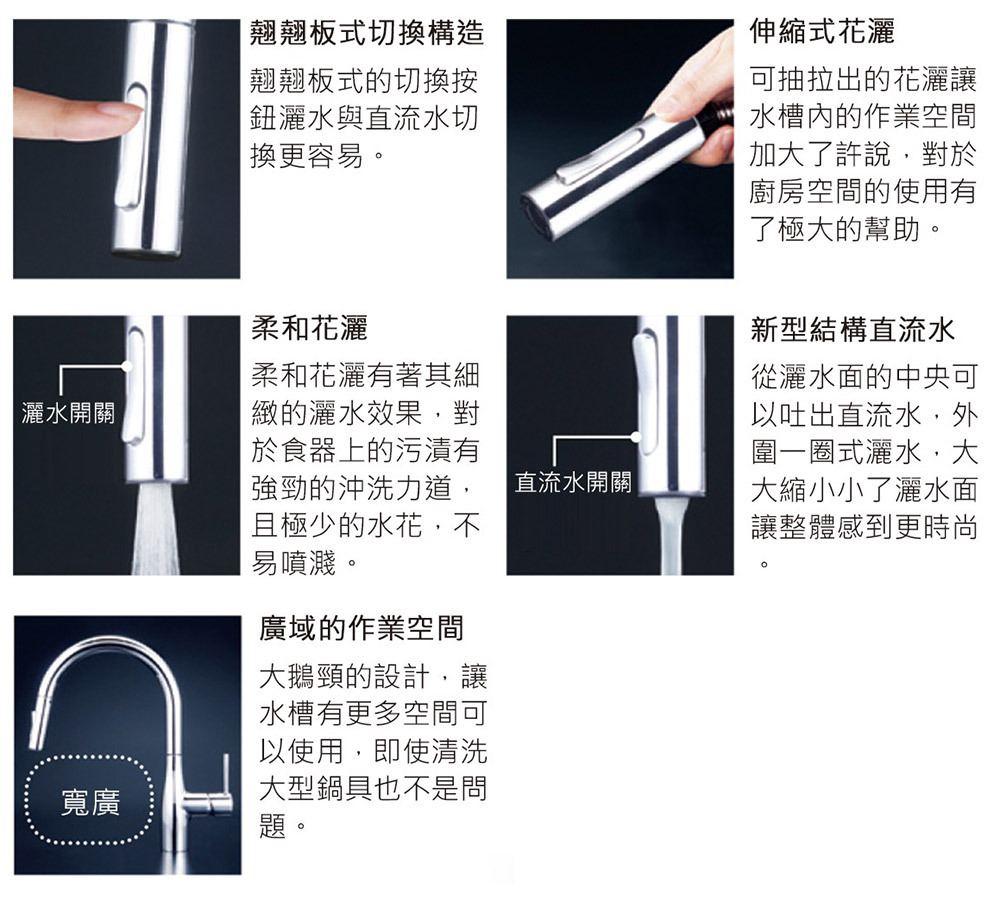 翹翹板式切換構造

翹翹板式的切換按鈕灑水與直流水切換更容易。

伸縮式花灑

可抽拉出的花灑讓水槽內的作業空間加大了許說，對於廚房空間的使用有了極大的幫助。

灑水開關

柔和花灑

柔和花灑有著其細緻的灑水效果，對於食器上的污漬有強勁的沖洗力道，且極少的水花，不易噴濺。

直流水開關

新型結構直流水

從灑水面的中央可以吐出直流水，外圍一圈式灑水，大大縮小小了灑水面讓整體感到更時尚。

寬廣

廣域的作業空間

大鵝頸的設計，讓水槽有更多空間可以使用，即使清洗大型鍋具也不是問題。