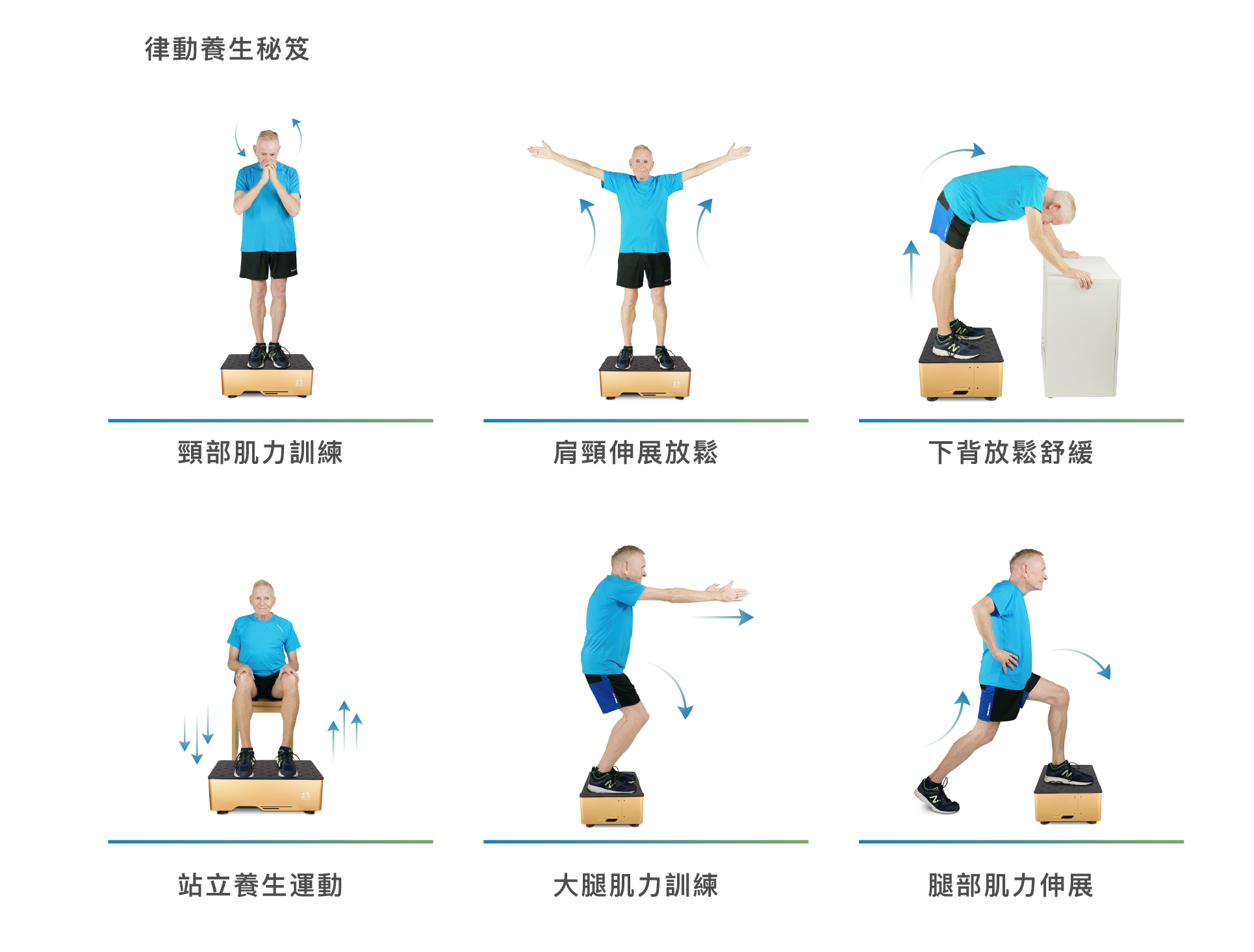 律動養生秘笈

頸部肌力訓練

肩頸伸展放鬆

下背放鬆舒緩

站立養生運動

大腿肌力訓練

腿部肌力伸展