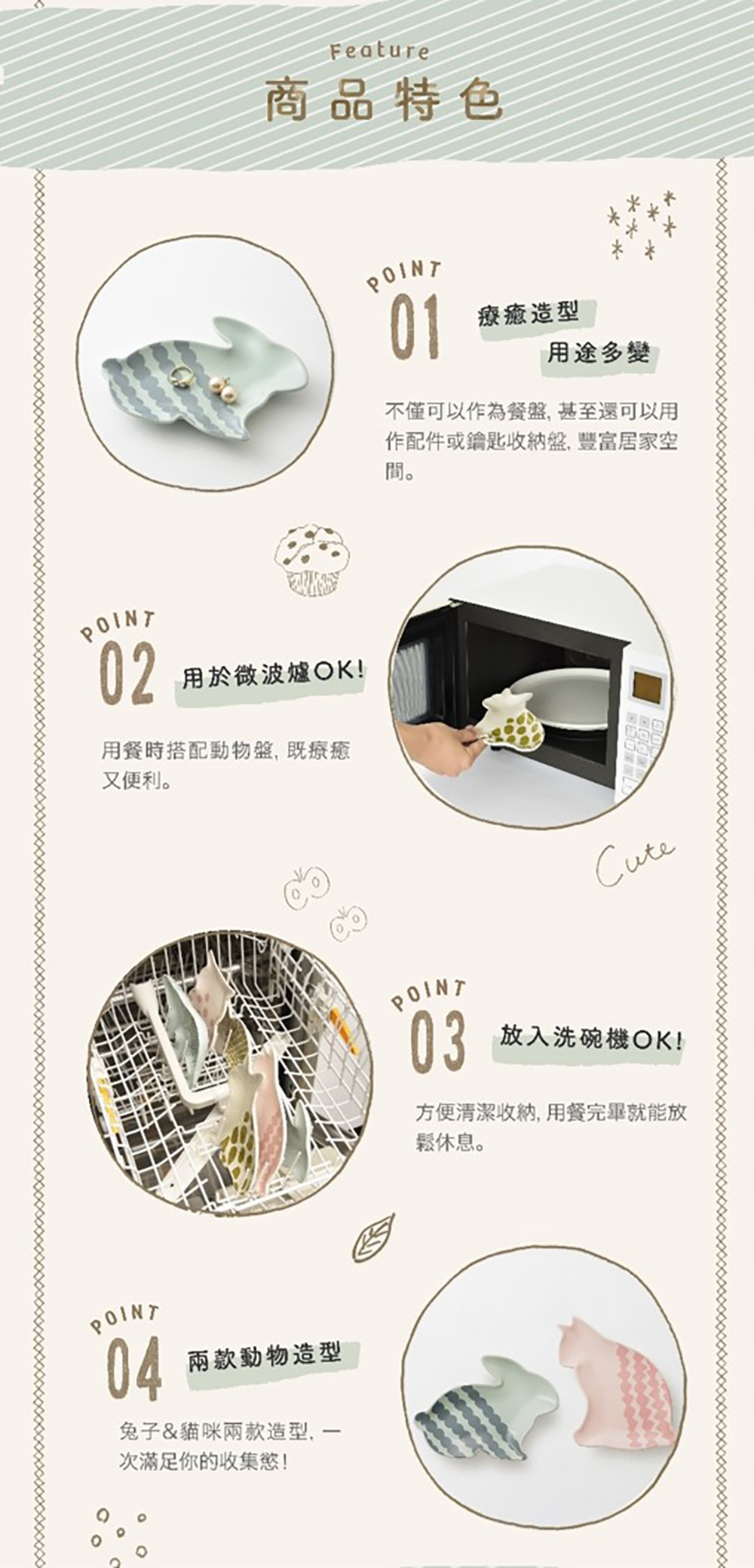 Feature
商品特色

POINT
01
療癒造型
用途多變

不僅可以作為餐盤, 甚至還可以用作配件或鑰匙收納盤, 豐富居家空間。

POINT
02
用於微波爐OK!

用餐時搭配動物盤, 既療癒又便利。

Cute

POINT
03
放入洗碗機OK!

方便清潔收納, 用餐完畢就能放鬆休息。

POINT
04
兩款動物造型

兔子&貓咪兩款造型, 一次滿足你的收集慾!