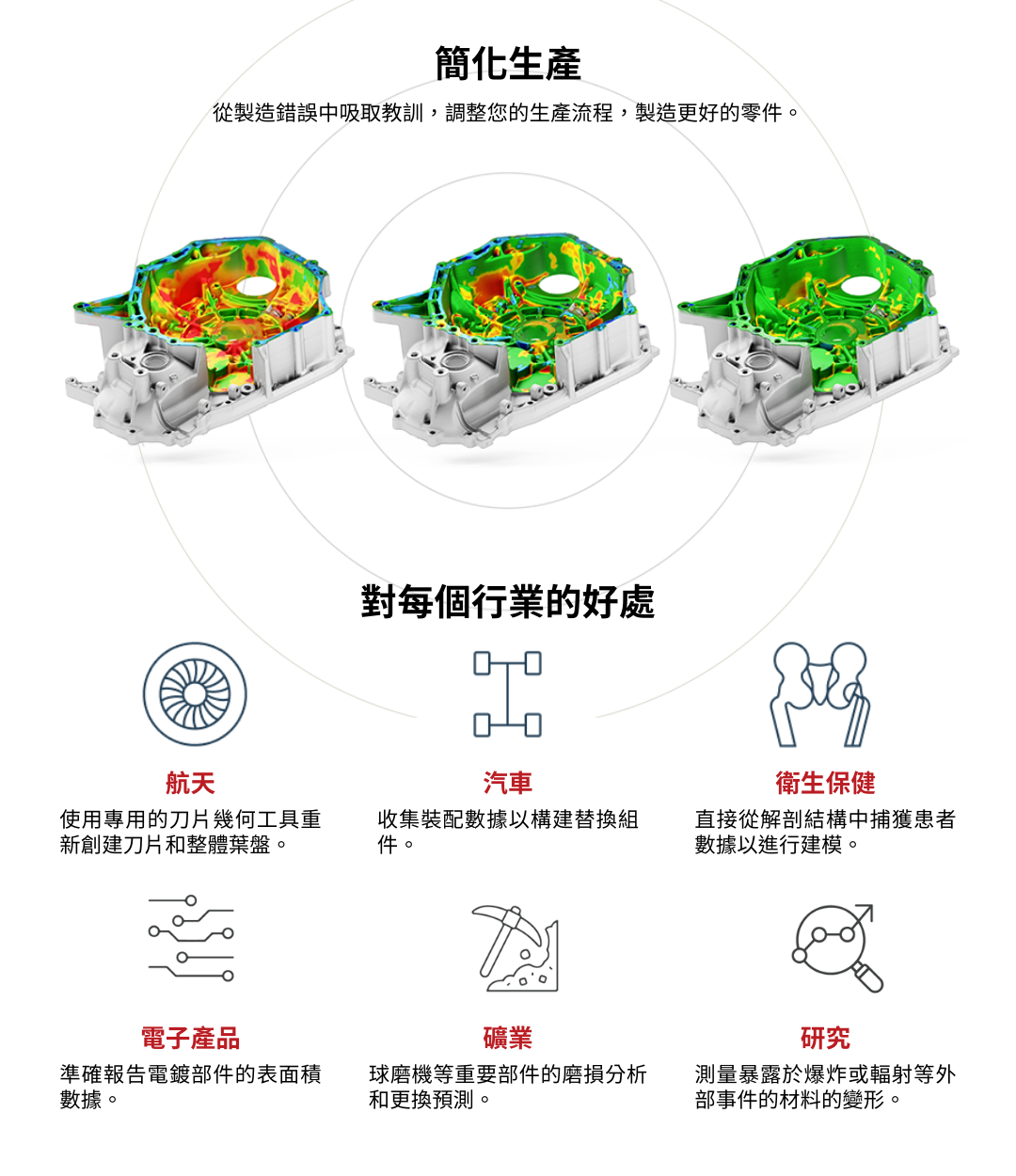 簡化生產

從製造錯誤中吸取教訓，調整您的生產流程，製造更好的零件。

對每個行業的好處

航天

使用專用的刀片幾何工具重新創建刀片和整體葉盤。

汽車

收集裝配數據以構建替換組件。

衛生保健

直接從解剖結構中捕獲患者數據以進行建模。

電子產品

準確報告電鍍部件的表面積數據。

礦業

球磨機等重要部件的磨損分析和更換預測。

研究

測量暴露於爆炸或輻射等外部事件的材料的變形。