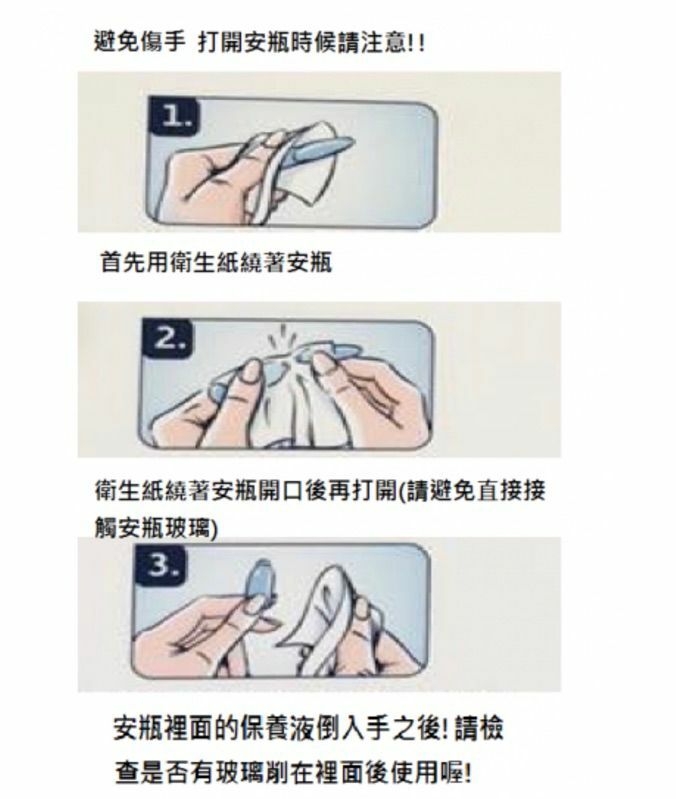 避免傷手 打開安瓶時候請注意!!

1.

首先用衛生紙繞著安瓶

2.

衛生紙繞著安瓶開口後再打開(請避免直接接觸安瓶玻璃)

3.

安瓶裡面的保養液倒入手之後! 請檢查是否有玻璃削在裡面後使用喔!