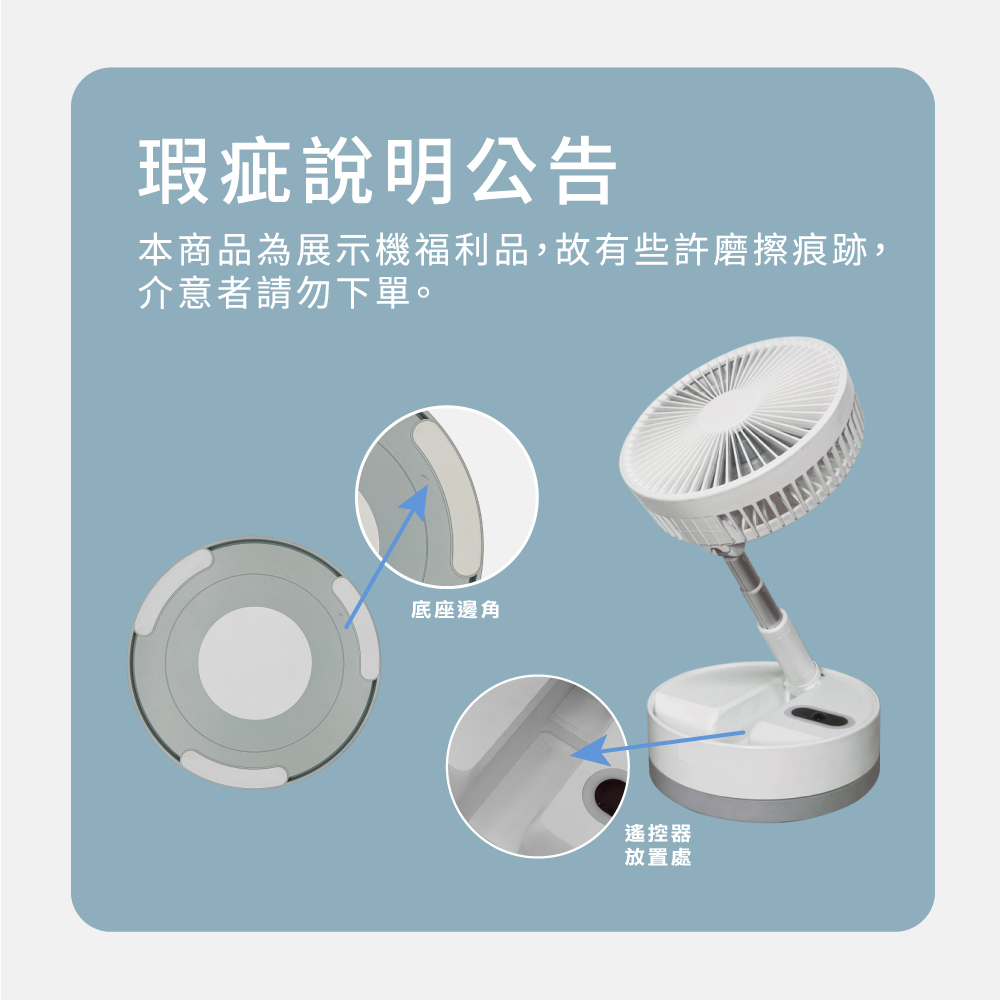 瑕疵說明公告

本商品為展示機福利品，故有些許磨擦痕跡，介意者請勿下單。

底座邊角

遙控器
放置處