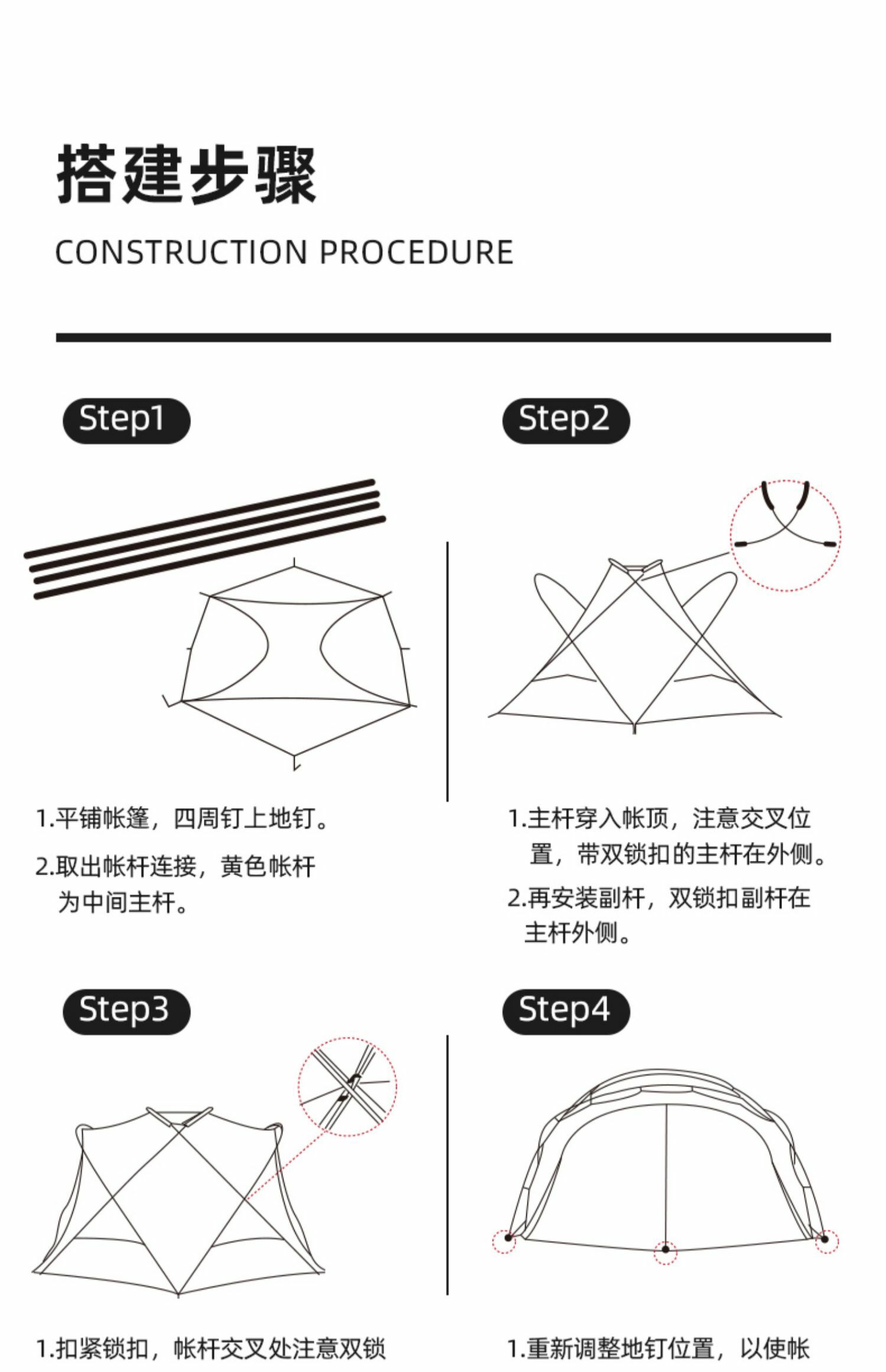 搭建步骤

CONSTRUCTION PROCEDURE

Step1

1.平铺帐篷，四周钉上地钉。

2.取出帐杆连接，黄色帐杆为中间主杆。

Step2

1.主杆穿入帐顶，注意交叉位置，带双锁扣的主杆在外侧。

2.再安装副杆，双锁扣副杆在主杆外侧。

Step3

1.扣紧锁扣，帐杆交叉处注意双锁

Step4

1.重新调整地钉位置，以使帐