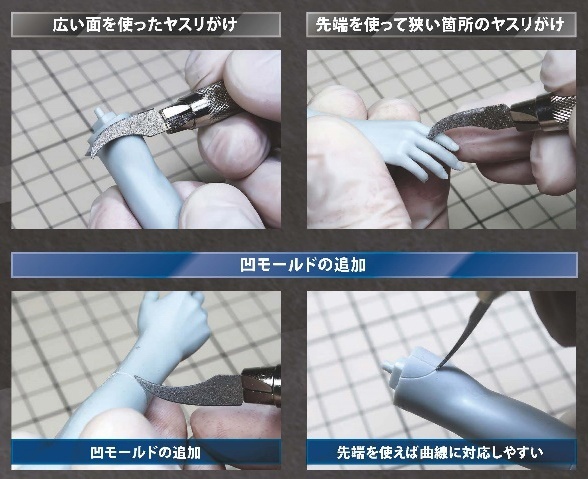 広い面を使ったヤスリがけ

先端を使って狭い箇所のヤスリがけ

凹モールドの追加

凹モールドの追加

先端を使えば曲線に対応しやすい