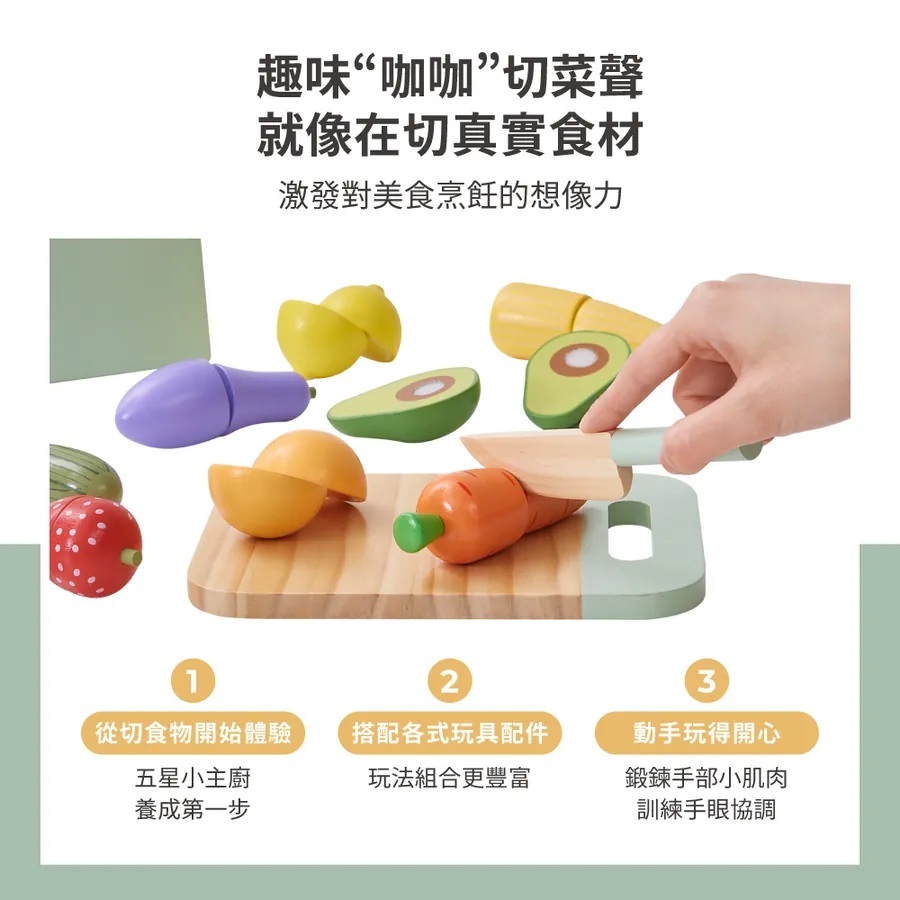 趣味“咖咖”切菜聲
就像在切真實食材

激發對美食烹飪的想像力

1
從切食物開始體驗
五星小主廚
養成第一步

2
搭配各式玩具配件
玩法組合更豐富

3
動手玩得開心
鍛鍊手部小肌肉
訓練手眼協調