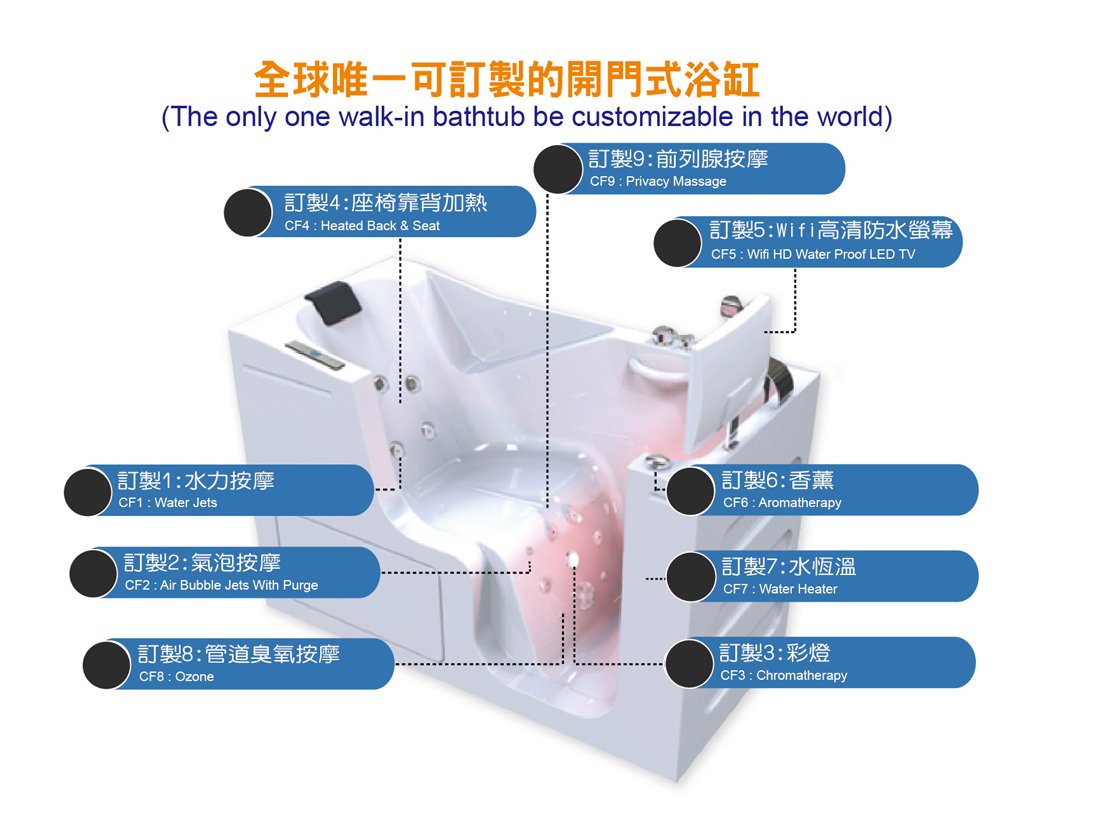 全球唯一可訂製的開門式浴缸
(The only one walk-in bathtub be customizable in the world)

訂製9:前列腺按摩
CF9 : Privacy Massage

訂製4:座椅靠背加熱
CF4 : Heated Back & Seat

訂製5:Wifi高清防水螢幕
CF5 : Wifi HD Water Proof LED TV

訂製1:水力按摩
CF1 : Water Jets

訂製6:香薰
CF6 : Aromatherapy

訂製2:氣泡按摩
CF2 : Air Bubble Jets With Purge

訂製7:水恆溫
CF7 : Water Heater

訂製8:管道臭氧按摩
CF8 : Ozone

訂製3:彩燈
CF3 : Chromatherapy