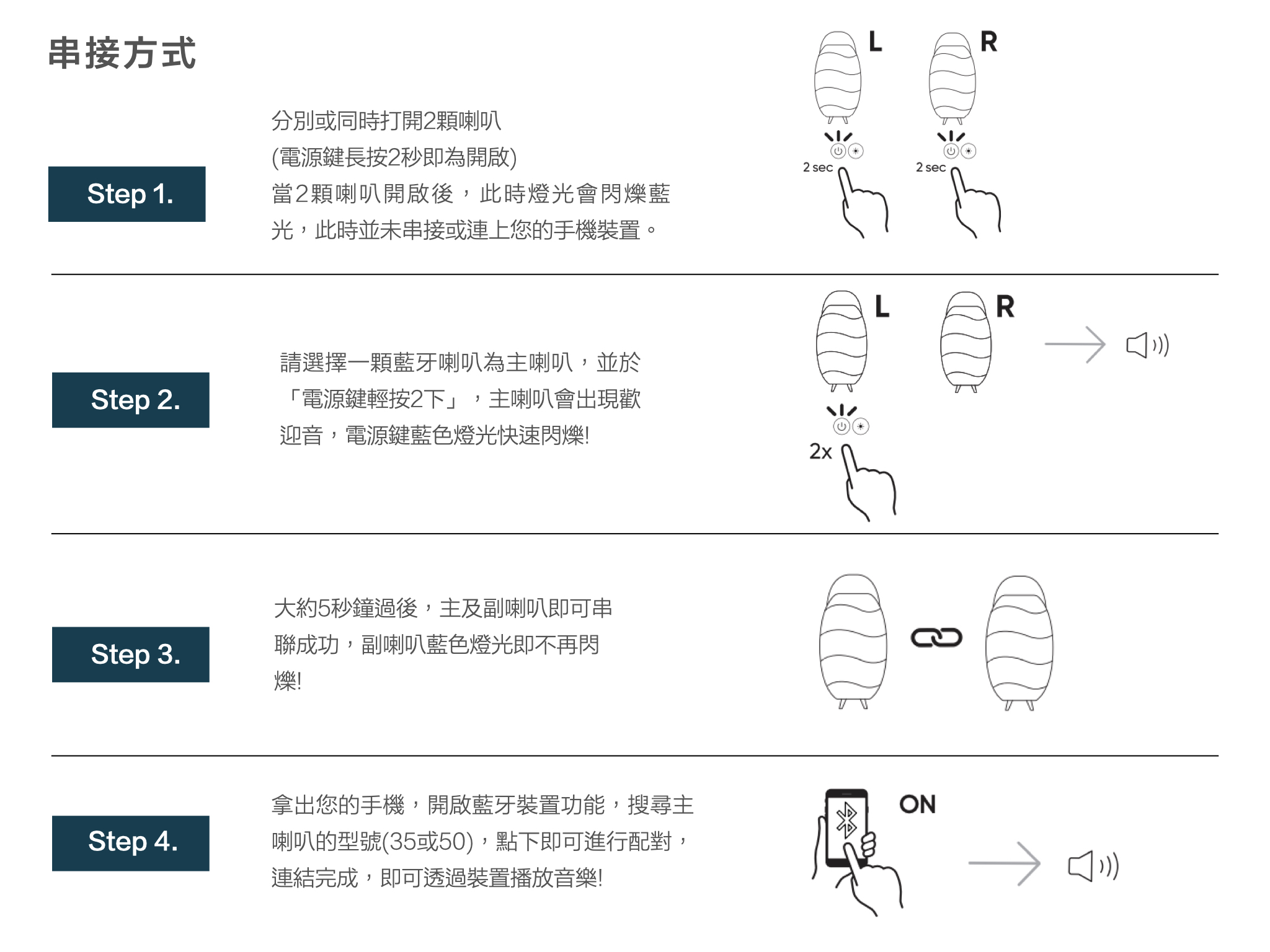 串接方式

Step 1.

分別或同時打開2顆喇叭
(電源鍵長按2秒即為開啟)
當2顆喇叭開啟後，此時燈光會閃爍藍光，此時並未串接或連上您的手機裝置。

L R
2 sec 2 sec

Step 2.

請選擇一顆藍牙喇叭為主喇叭，並於「電源鍵輕按2下」，主喇叭會出現歡迎音，電源鍵藍色燈光快速閃爍!

L R
2x

Step 3.

大約5秒鐘過後，主及副喇叭即可串聯成功，副喇叭藍色燈光即不再閃爍!

Step 4.

拿出您的手機，開啟藍牙裝置功能，搜尋主喇叭的型號(35或50)，點下即可進行配對，連結完成，即可透過裝置播放音樂!

ON