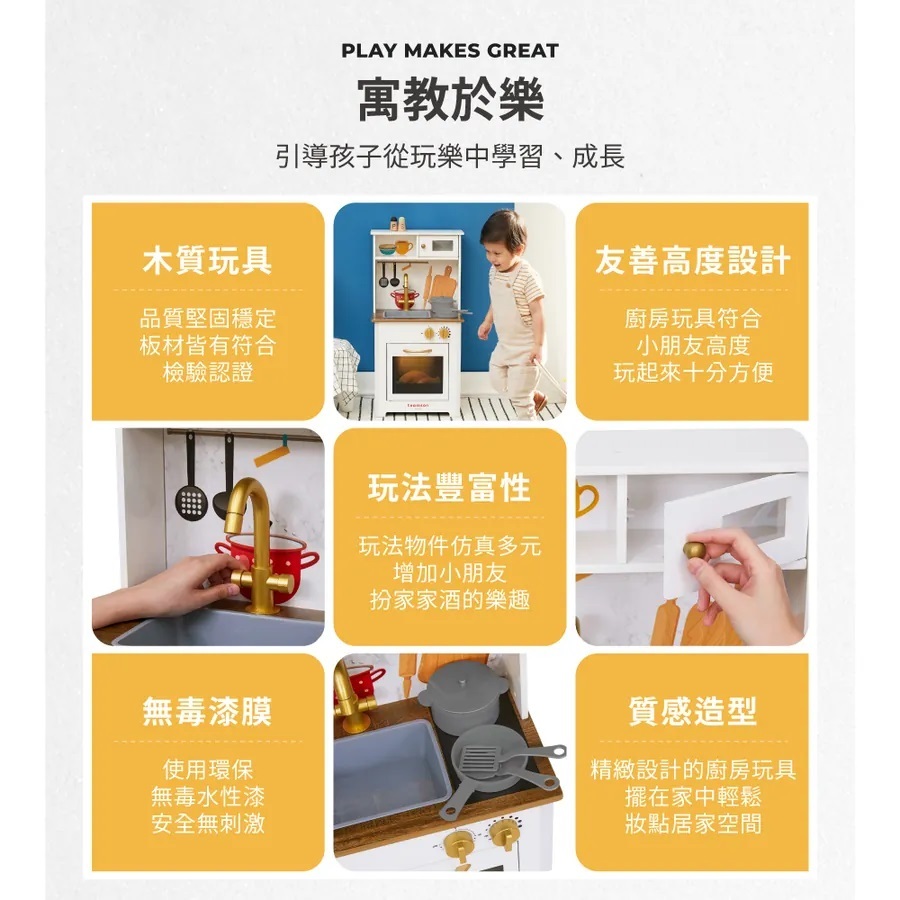 PLAY MAKES GREAT
寓教於樂
引導孩子從玩樂中學習、成長

木質玩具
品質堅固穩定
板材皆有符合
檢驗認證

友善高度設計
廚房玩具符合
小朋友高度
玩起來十分方便

玩法豐富性
玩法物件仿真多元
增加小朋友
扮家家酒的樂趣

無毒漆膜
使用環保
無毒水性漆
安全無刺激

質感造型
精緻設計的廚房玩具
擺在家中輕鬆
妝點居家空間