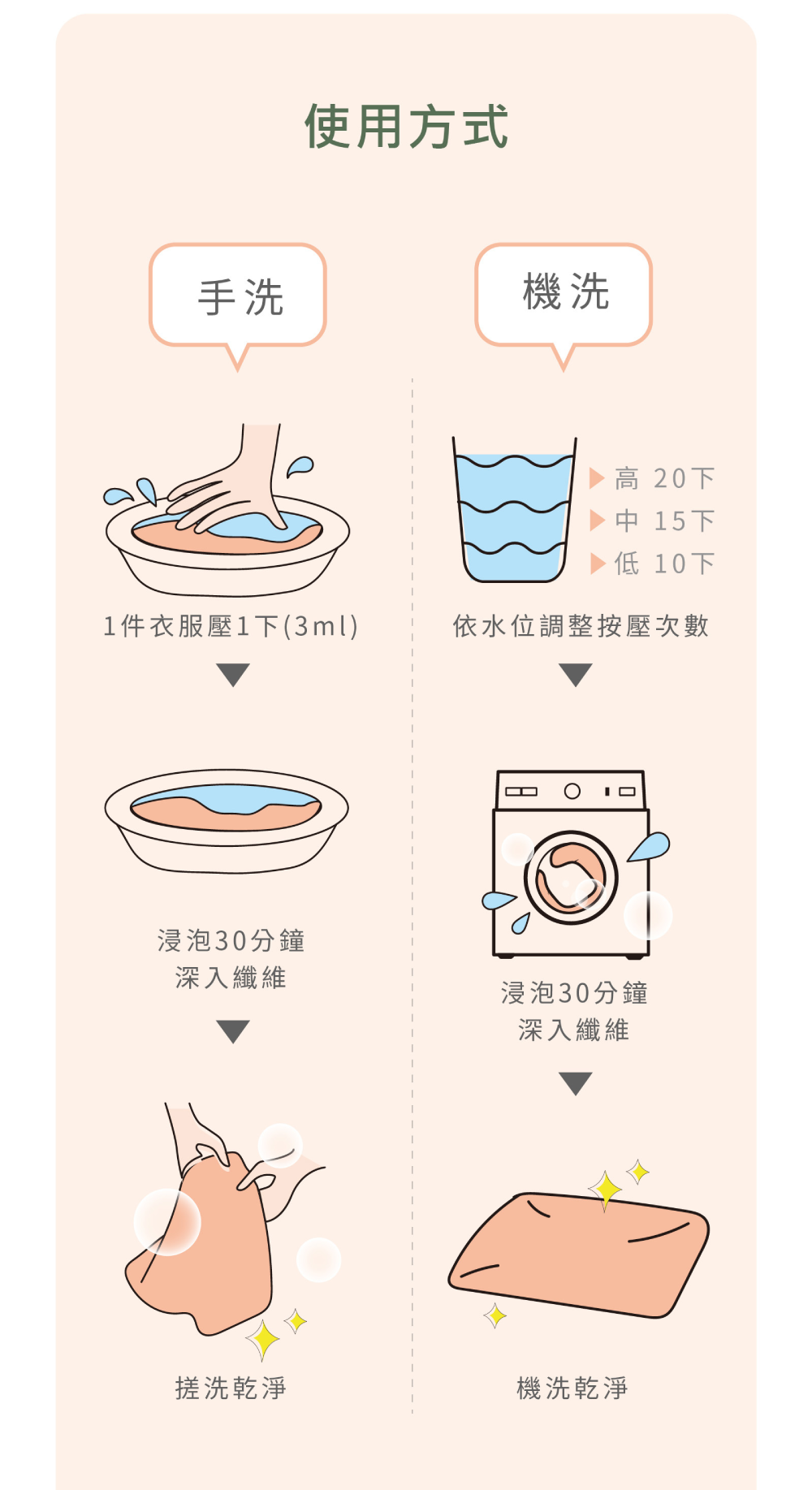 使用方式

手洗

1件衣服壓1下(3ml)

浸泡30分鐘
深入纖維

搓洗乾淨

機洗

高 20下
中 15下
低 10下

依水位調整按壓次數

浸泡30分鐘
深入纖維

機洗乾淨