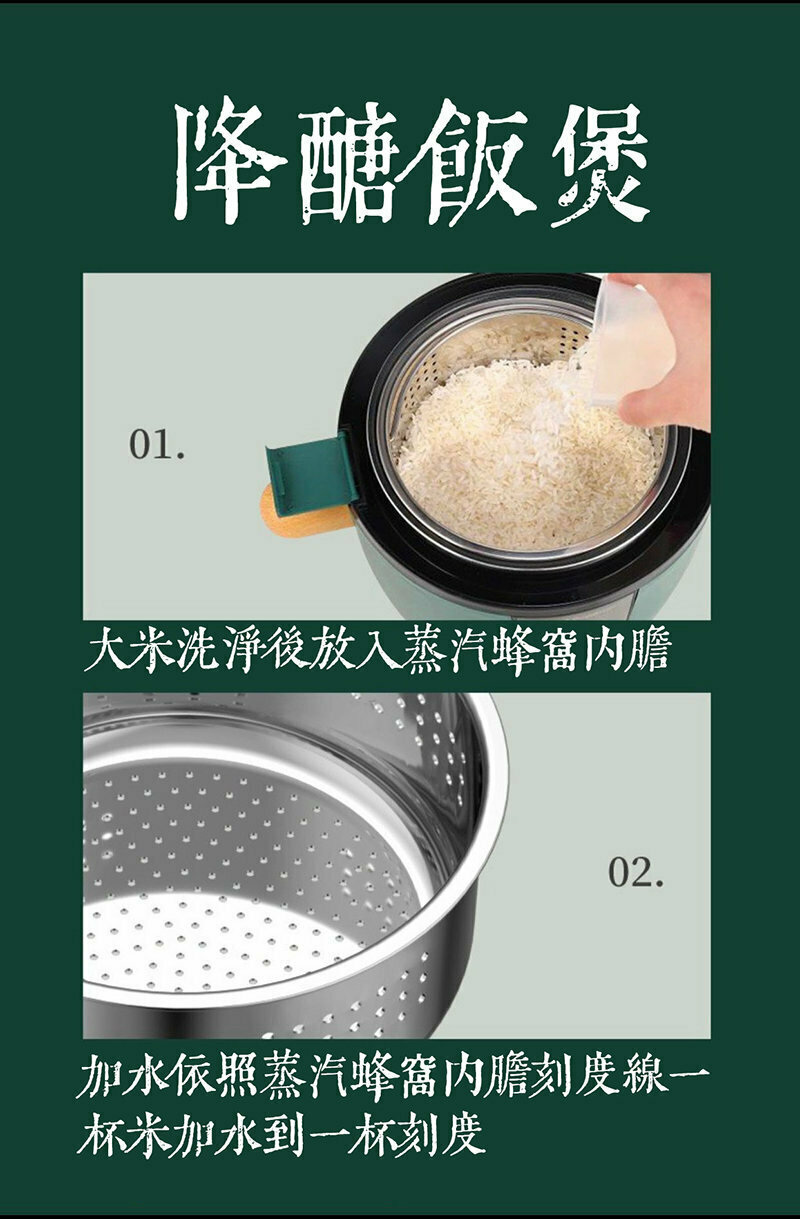 降醣飯煲

01.

大米洗淨後放入蒸汽蜂窩內膽

02.

加水依照蒸汽蜂窩內膽刻度線一杯米加水到一杯刻度