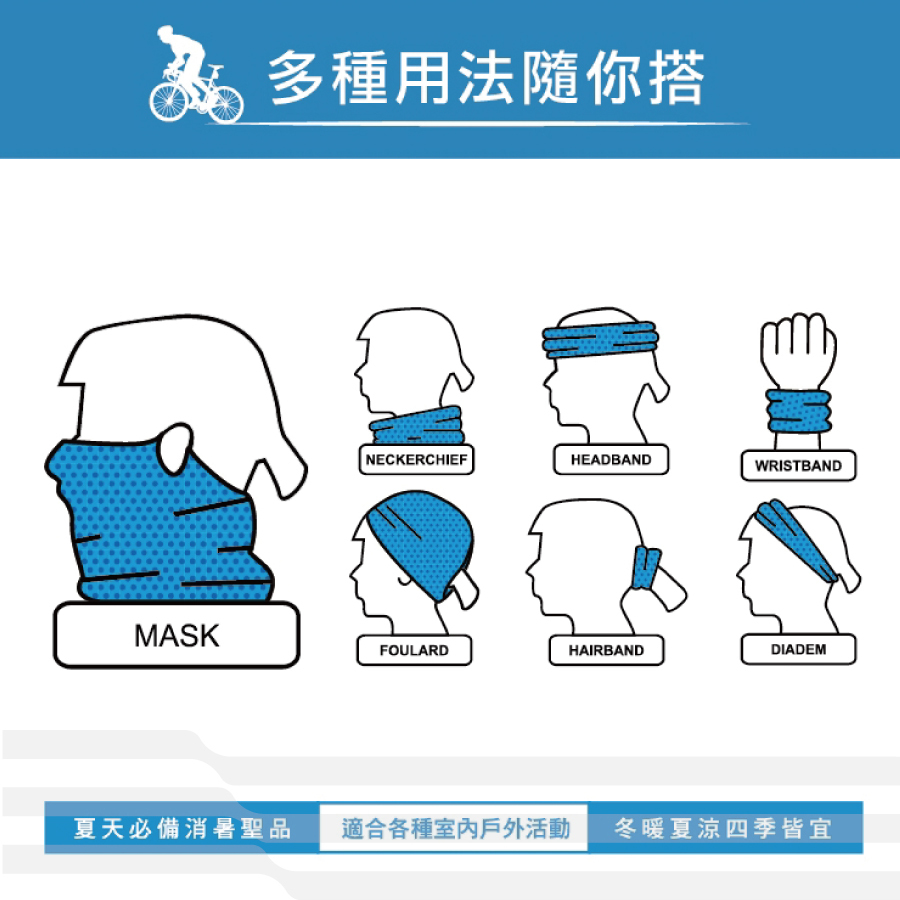 多種用法隨你搭

MASK

NECKERCHIEF

HEADBAND

WRISTBAND

FOULARD

HAIRBAND

DIADEM

夏天必備消暑聖品 適合各種室內戶外活動 冬暖夏涼四季皆宜