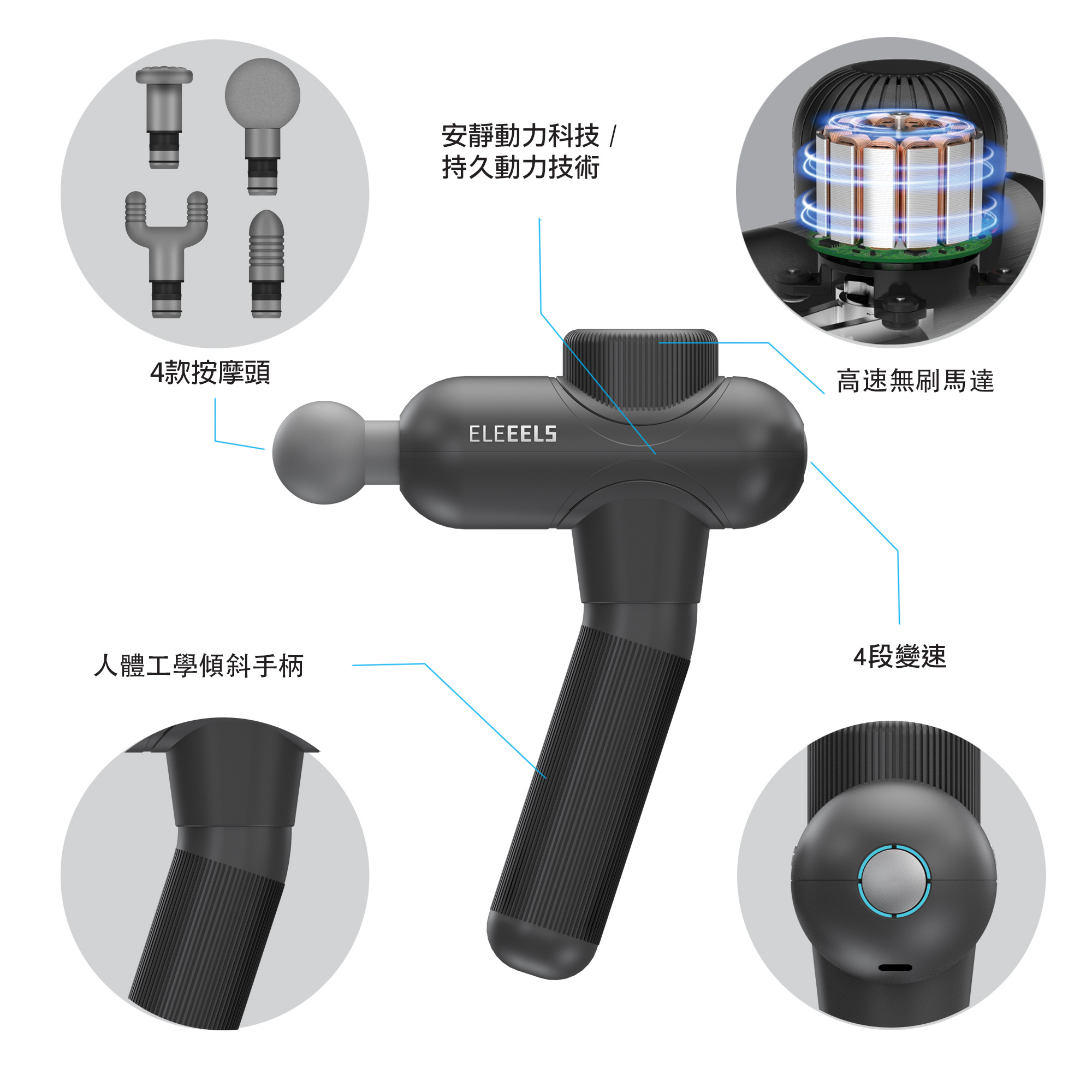 安靜動力科技 /
持久動力技術

4款按摩頭

高速無刷馬達

ELEEELS

人體工學傾斜手柄

4段變速