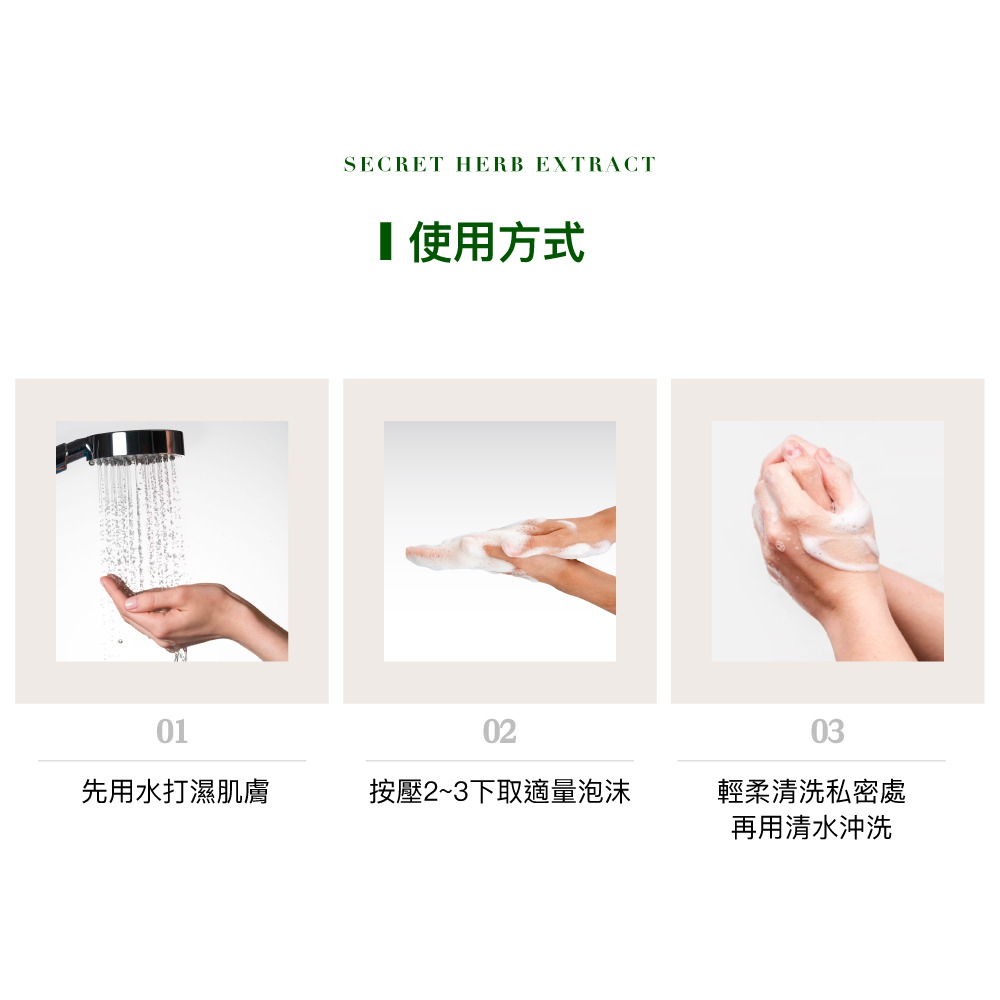 SECRET HERB EXTRACT

使用方式

01

先用水打濕肌膚

02

按壓2~3下取適量泡沫

03

輕柔清洗私密處
再用清水沖洗