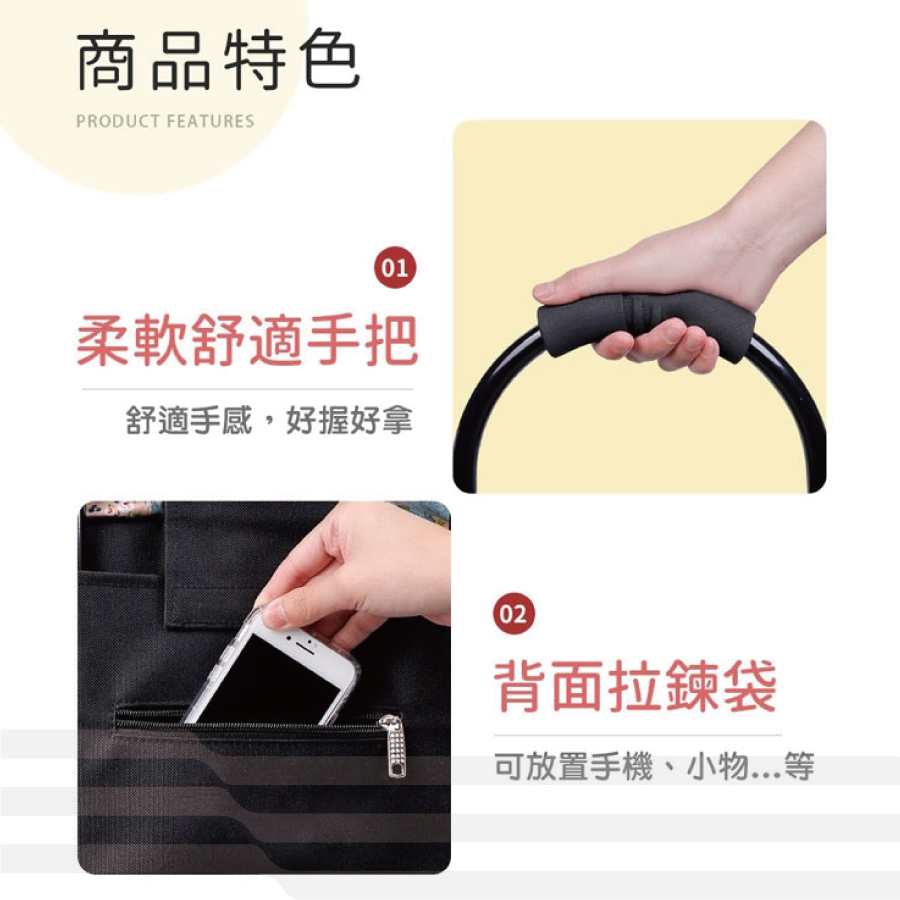 商品特色
PRODUCT FEATURES

01
柔軟舒適手把
舒適手感，好握好拿

02
背面拉鍊袋
可放置手機、小物...等