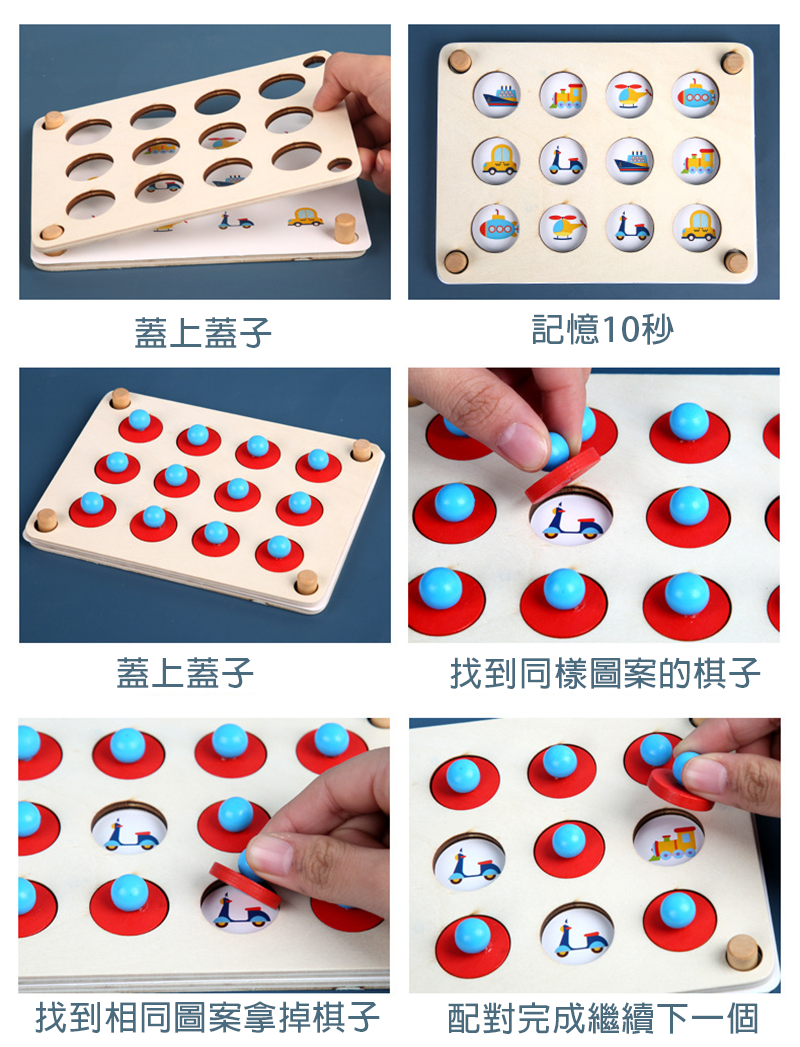 蓋上蓋子

記憶10秒

蓋上蓋子

找到同樣圖案的棋子

找到相同圖案拿掉棋子

配對完成繼續下一個