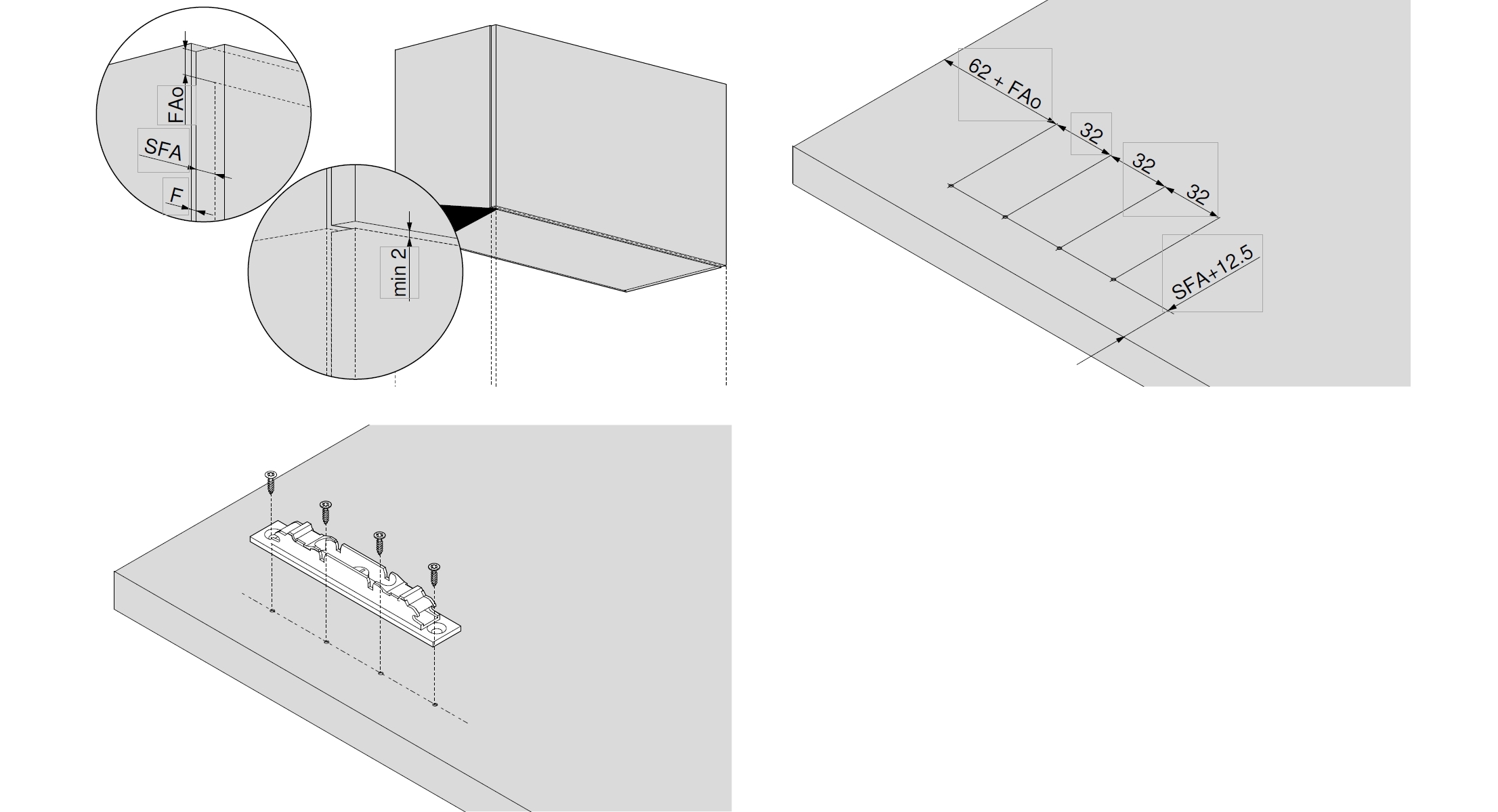 FAo
SFA
F
min 2

62 + FAo
32
32
32
SFA+12.5