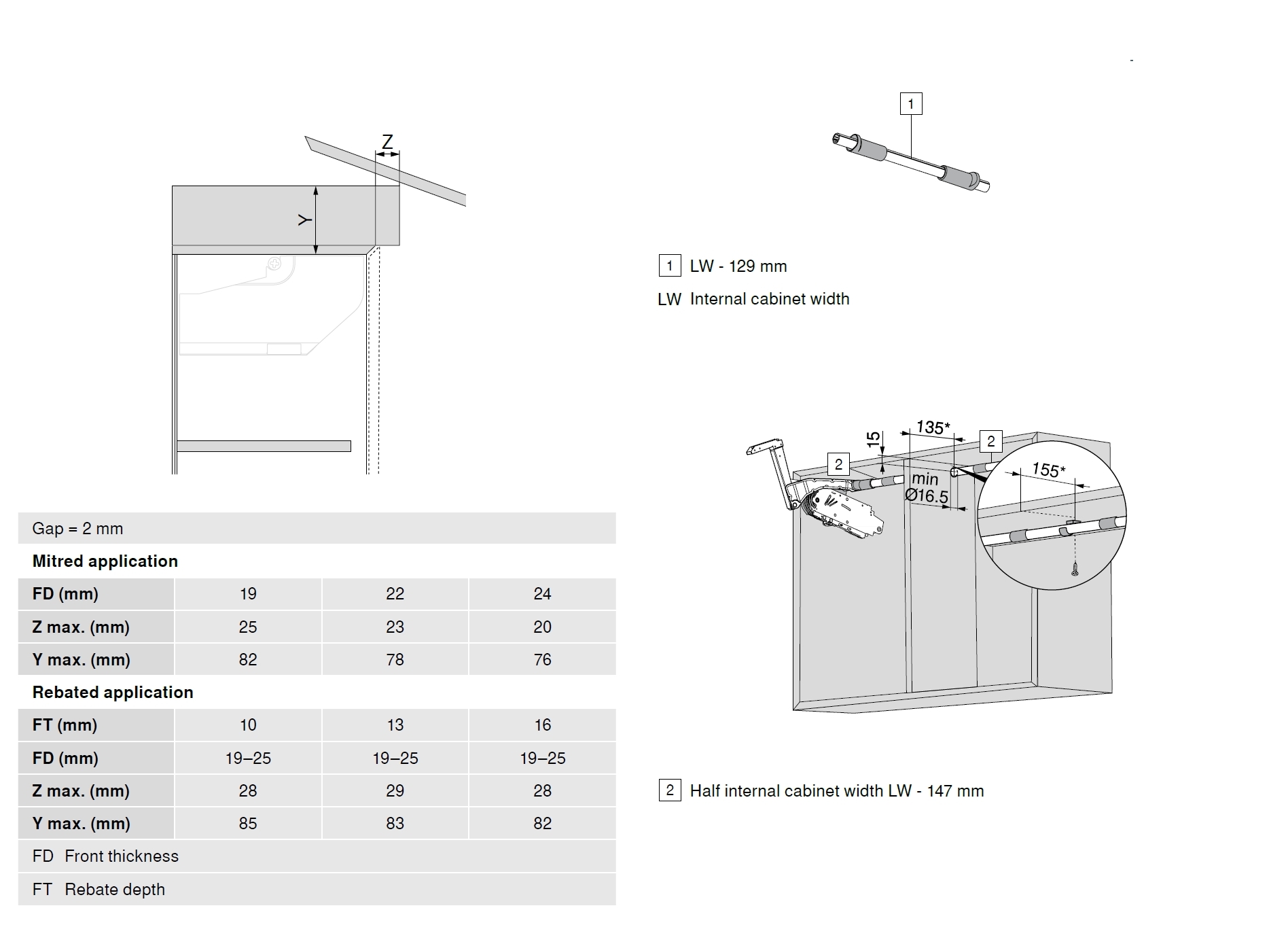 Z

Y

Gap = 2 mm

Mitred application

| FD (mm) | 19 | 22 | 24 |
|---|---|---|---|
| Z max. (mm) | 25 | 23 | 20 |
| Y max. (mm) | 82 | 78 | 76 |

Rebated application

| FT (mm) | 10 | 13 | 16 |
|---|---|---|---|
| FD (mm) | 19–25 | 19–25 | 19–25 |
| Z max. (mm) | 28 | 29 | 28 |
| Y max. (mm) | 85 | 83 | 82 |

FD Front thickness

FT Rebate depth

1

1 LW - 129 mm

LW Internal cabinet width

15

135*

2

2

min Ø16.5

155*

2 Half internal cabinet width LW - 147 mm