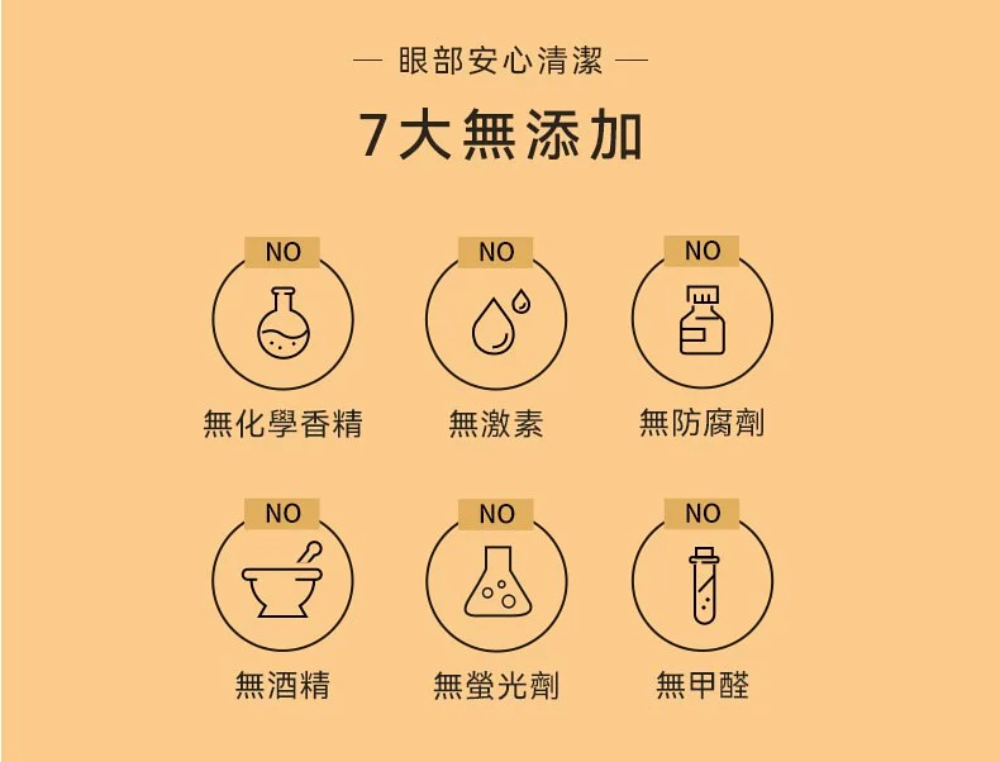 — 眼部安心清潔 —

7大無添加

NO
無化學香精

NO
無激素

NO
無防腐劑

NO
無酒精

NO
無螢光劑

NO
無甲醛