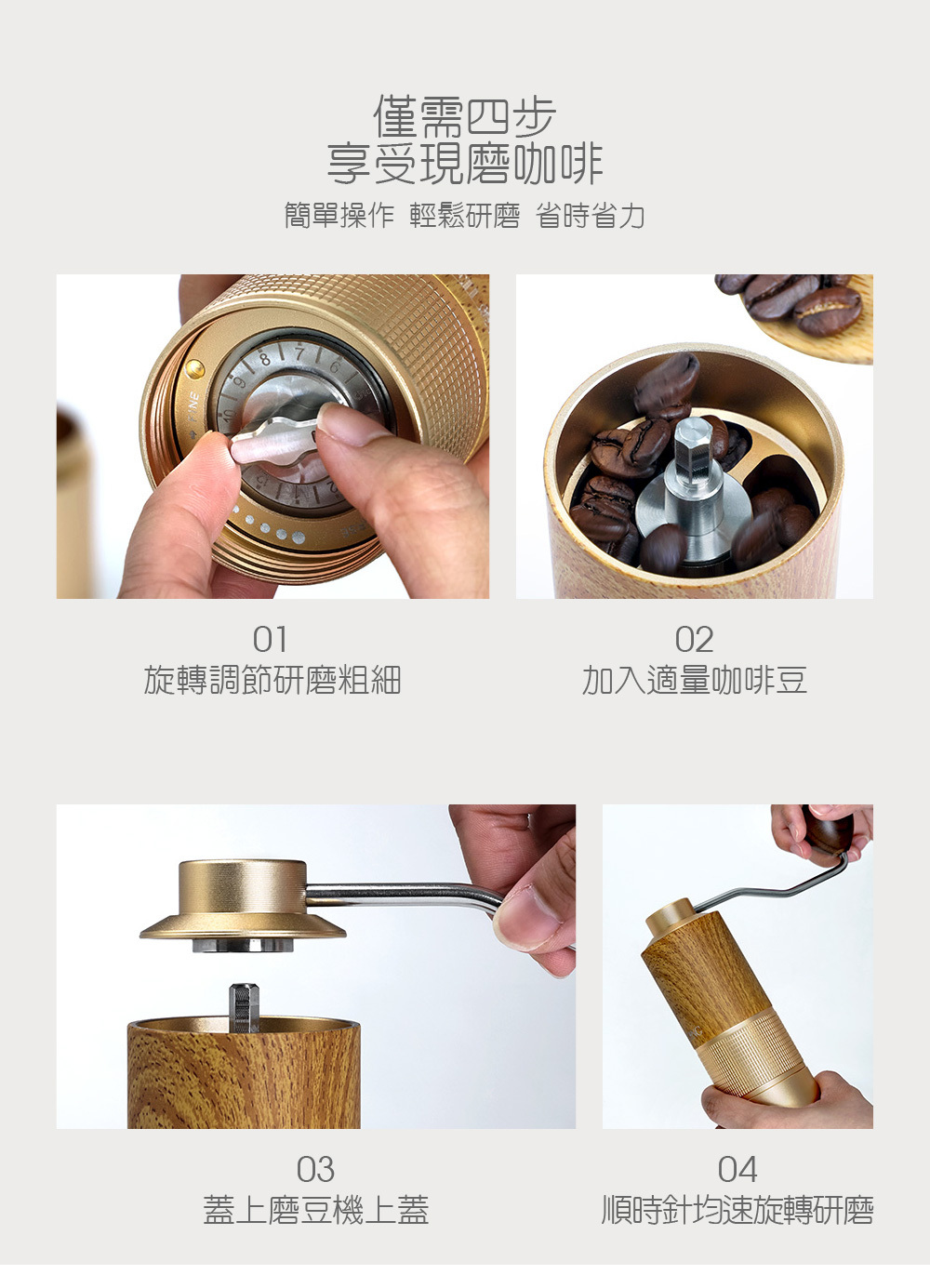 僅需四步
享受現磨咖啡

簡單操作 輕鬆研磨 省時省力

FINE
10 9 8 7 6

01
旋轉調節研磨粗細

02
加入適量咖啡豆

03
蓋上磨豆機上蓋

04
順時針均速旋轉研磨