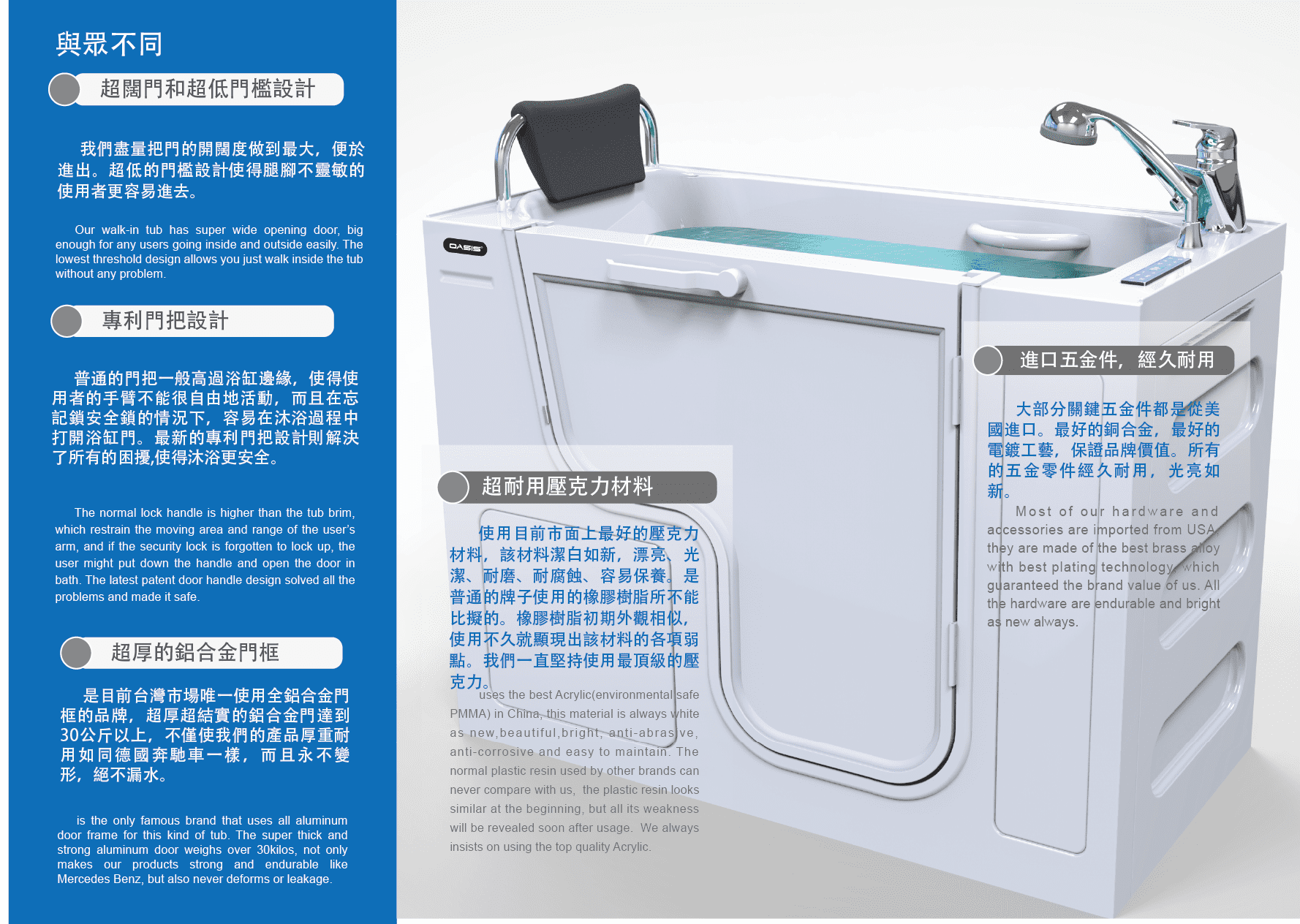 與眾不同

超闊門和超低門檻設計

我們盡量把門的開闊度做到最大，便於進出。超低的門檻設計使得腿腳不靈敏的使用者更容易進去。

Our walk-in tub has super wide opening door, big enough for any users going inside and outside easily. The lowest threshold design allows you just walk inside the tub without any problem.

專利門把設計

普通的門把一般高過浴缸邊緣，使得使用者的手臂不能很自由地活動，而且在忘記鎖安全鎖的情況下，容易在沐浴過程中打開浴缸門。最新的專利門把設計則解決了所有的困擾,使得沐浴更安全。

The normal lock handle is higher than the tub brim, which restrain the moving area and range of the user's arm, and if the security lock is forgotten to lock up, the user might put down the handle and open the door in bath. The latest patent door handle design solved all the problems and made it safe.

超厚的鋁合金門框

是目前台灣市場唯一使用全鋁合金門框的品牌，超厚超結實的鋁合金門達到30公斤以上，不僅使我們的產品厚重耐用如同德國奔馳車一樣，而且永不變形，絕不漏水。

is the only famous brand that uses all aluminum door frame for this kind of tub. The super thick and strong aluminum door weighs over 30kilos, not only makes our products strong and endurable like Mercedes Benz, but also never deforms or leakage.

OASIS

超耐用壓克力材料

使用目前市面上最好的壓克力材料，該材料潔白如新，漂亮、光潔、耐磨、耐腐蝕、容易保養。是普通的牌子使用的橡膠樹脂所不能比擬的。橡膠樹脂初期外觀相似，使用不久就顯現出該材料的各項弱點。我們一直堅持使用最頂級的壓克力。

uses the best Acrylic(environmental safe PMMA) in China, this material is always white as new,beautiful,bright, anti-abrasive, anti-corrosive and easy to maintain. The normal plastic resin used by other brands can never compare with us, the plastic resin looks similar at the beginning, but all its weakness will be revealed soon after usage. We always insists on using the top quality Acrylic.

進口五金件，經久耐用

大部分關鍵五金件都是從美國進口。最好的銅合金，最好的電鍍工藝，保證品牌價值。所有的五金零件經久耐用，光亮如新。

Most of our hardware and accessories are imported from USA, they are made of the best brass alloy with best plating technology, which guaranteed the brand value of us. All the hardware are endurable and bright as new always.