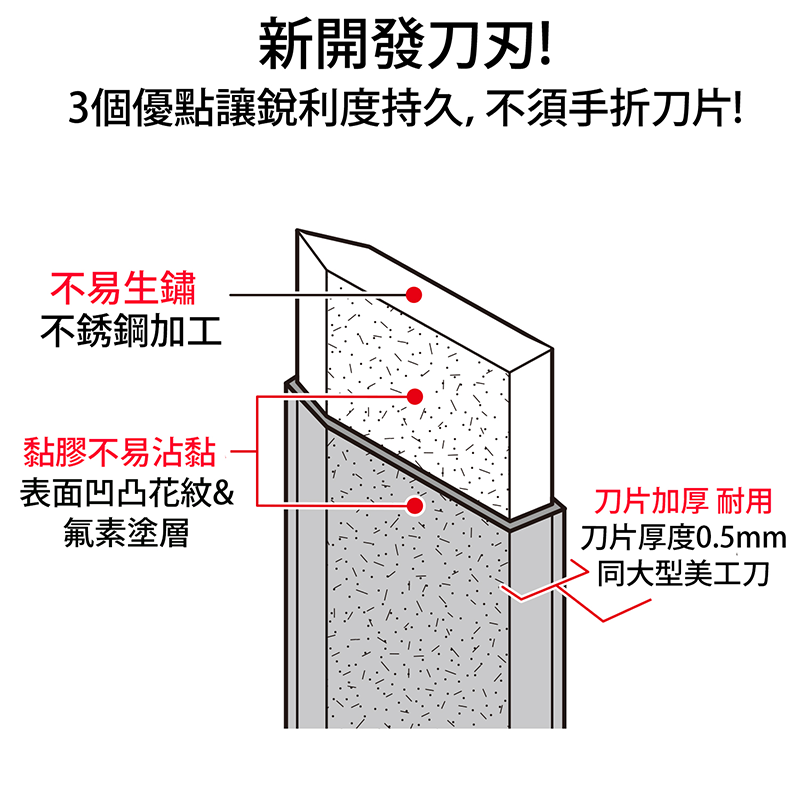 新開發刀刃!
3個優點讓銳利度持久, 不須手折刀片!

不易生鏽
不銹鋼加工

黏膠不易沾黏
表面凹凸花紋&
氟素塗層

刀片加厚 耐用
刀片厚度0.5mm
同大型美工刀