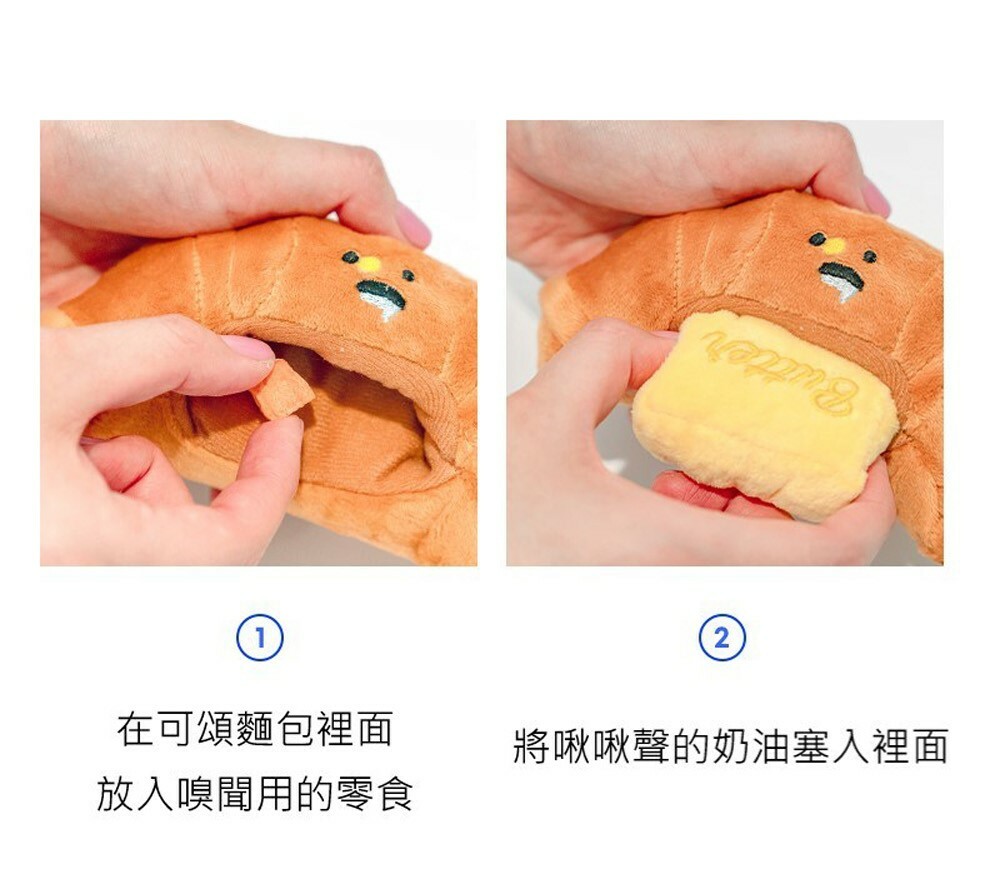 Butter

1

在可頌麵包裡面
放入嗅聞用的零食

2

將啾啾聲的奶油塞入裡面