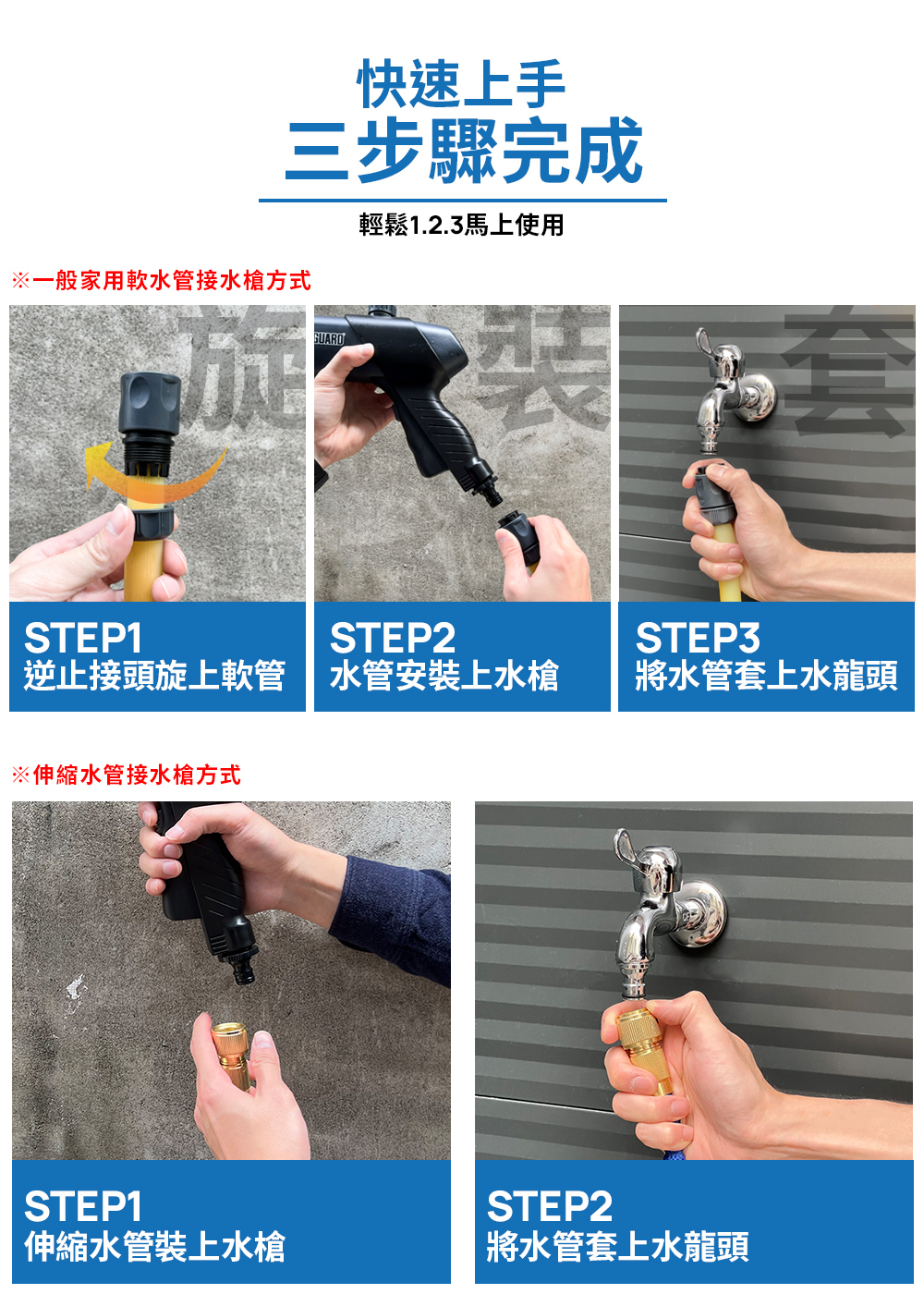 快速上手
三步驟完成

輕鬆1.2.3馬上使用

※一般家用軟水管接水槍方式

旋

GUARD

裝

套

STEP1
逆止接頭旋上軟管

STEP2
水管安裝上水槍

STEP3
將水管套上水龍頭

※伸縮水管接水槍方式

STEP1
伸縮水管裝上水槍

STEP2
將水管套上水龍頭