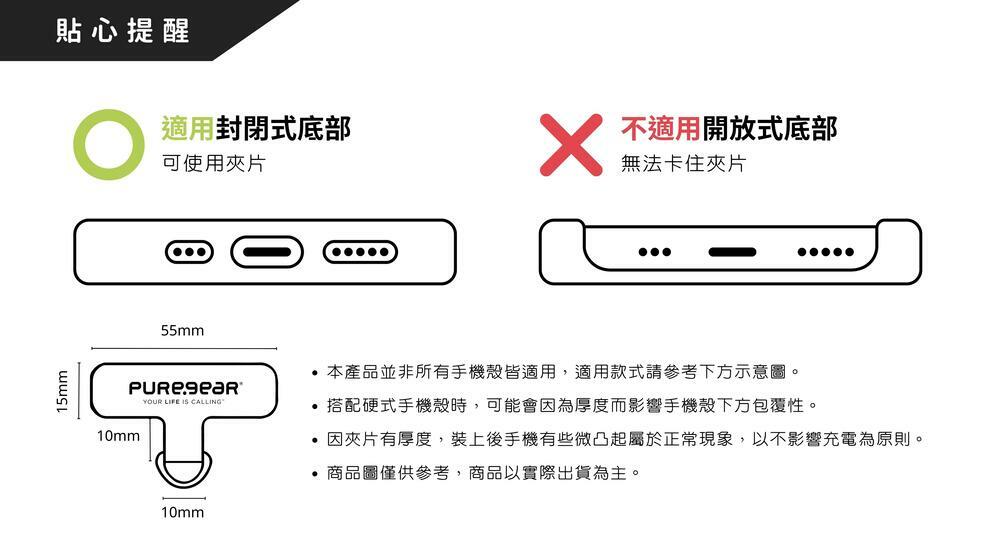 貼心提醒

適用封閉式底部
可使用夾片

不適用開放式底部
無法卡住夾片

55mm

15mm

PUREGEAR
YOUR LIFE IS CALLING

10mm

10mm

• 本產品並非所有手機殼皆適用，適用款式請參考下方示意圖。
• 搭配硬式手機殼時，可能會因為厚度而影響手機殼下方包覆性。
• 因夾片有厚度，裝上後手機有些微凸起屬於正常現象，以不影響充電為原則。
• 商品圖僅供參考，商品以實際出貨為主。