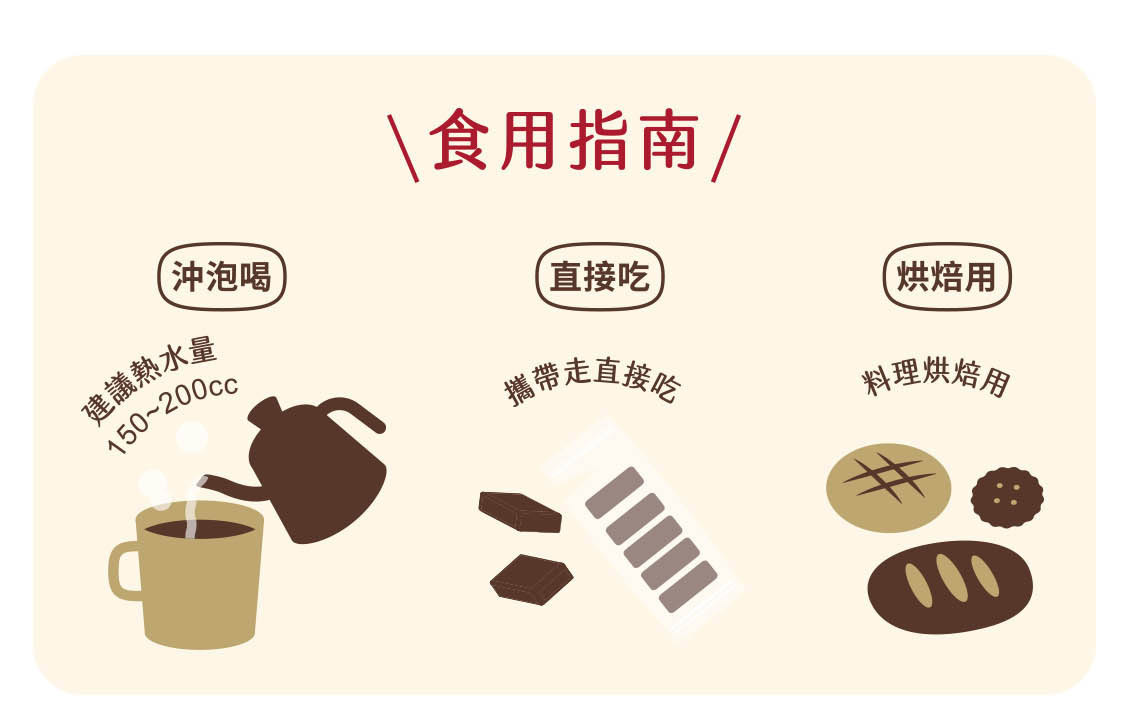 \食用指南/

沖泡喝

建議熱水量
150~200cc

直接吃

攜帶走直接吃

烘焙用

料理烘焙用