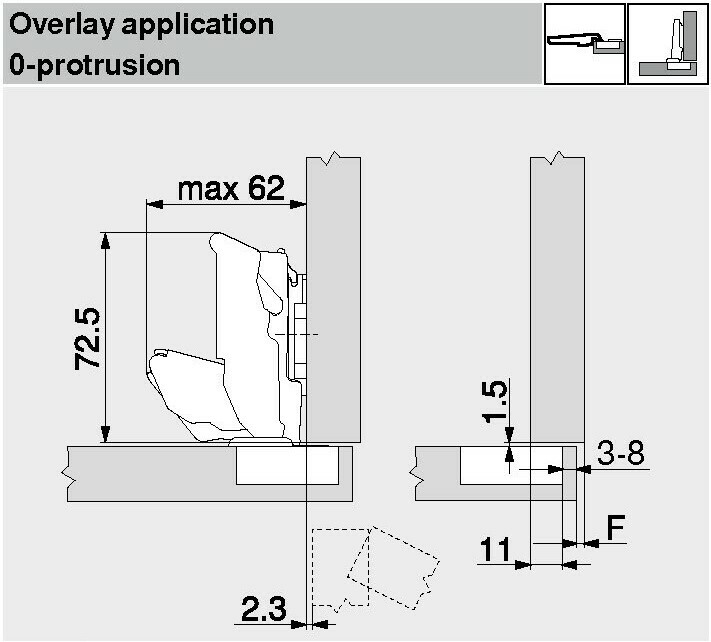 Overlay application
0-protrusion

max 62

72.5

1.5

3-8

F

11

2.3